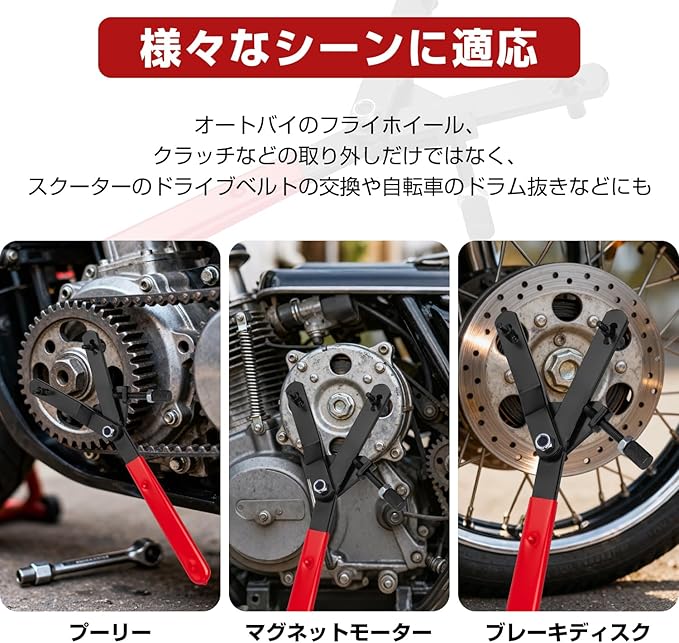 様々なシーンに適応

オートバイのフライホイール、
クラッチなどの取り外しだけではなく、
スクーターのドライブベルトの交換や自転車のドラム抜きなどにも

プーリー

マグネットモーター

ブレーキディスク