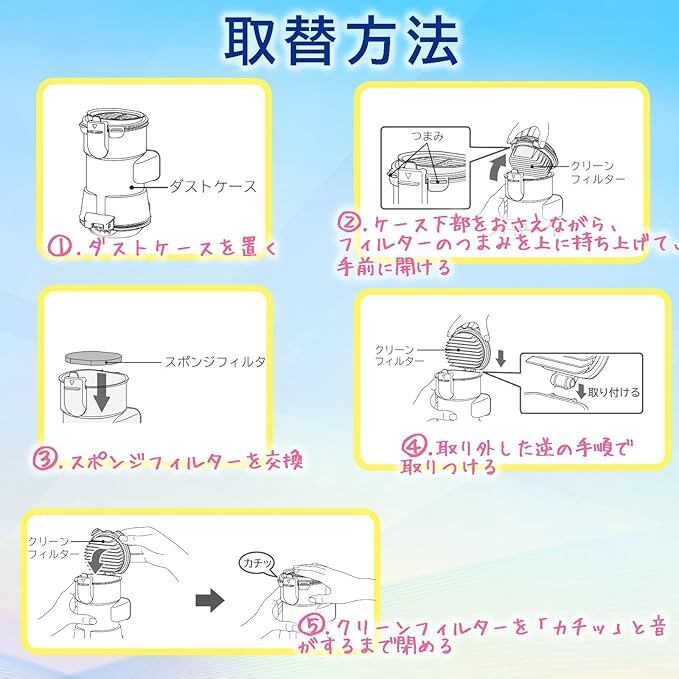 取替方法

ダストケース

①.ダストケースを置く

つまみ

クリーンフィルター

②.ケース下部をおさえながら、フィルターのつまみを上に持ち上げて、手前に開ける

スポンジフィルタ

③.スポンジフィルターを交換

クリーンフィルター

取り付ける

④.取り外した逆の手順で取りつける

クリーンフィルター

カチッ

⑤.クリーンフィルターを「カチッ」と音がするまで閉める