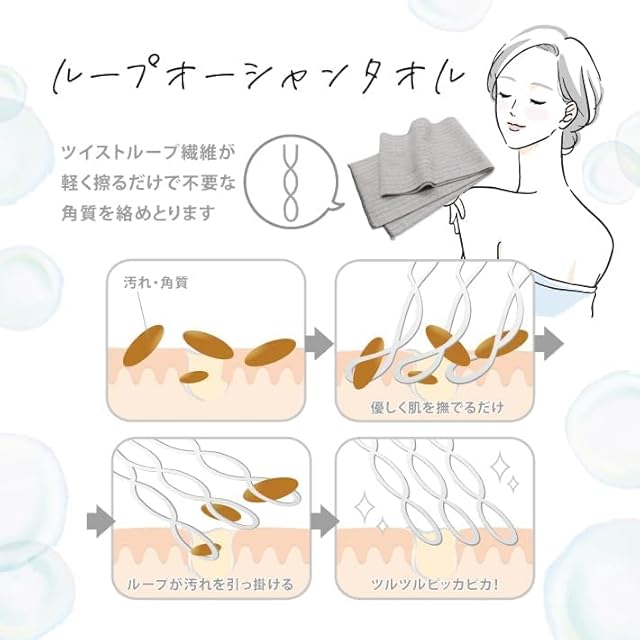 ループオーシャンタオル

ツイストループ繊維が軽く擦るだけで不要な角質を絡めとります

汚れ・角質

優しく肌を撫でるだけ

ループが汚れを引っ掛ける

ツルツルピッカピカ!