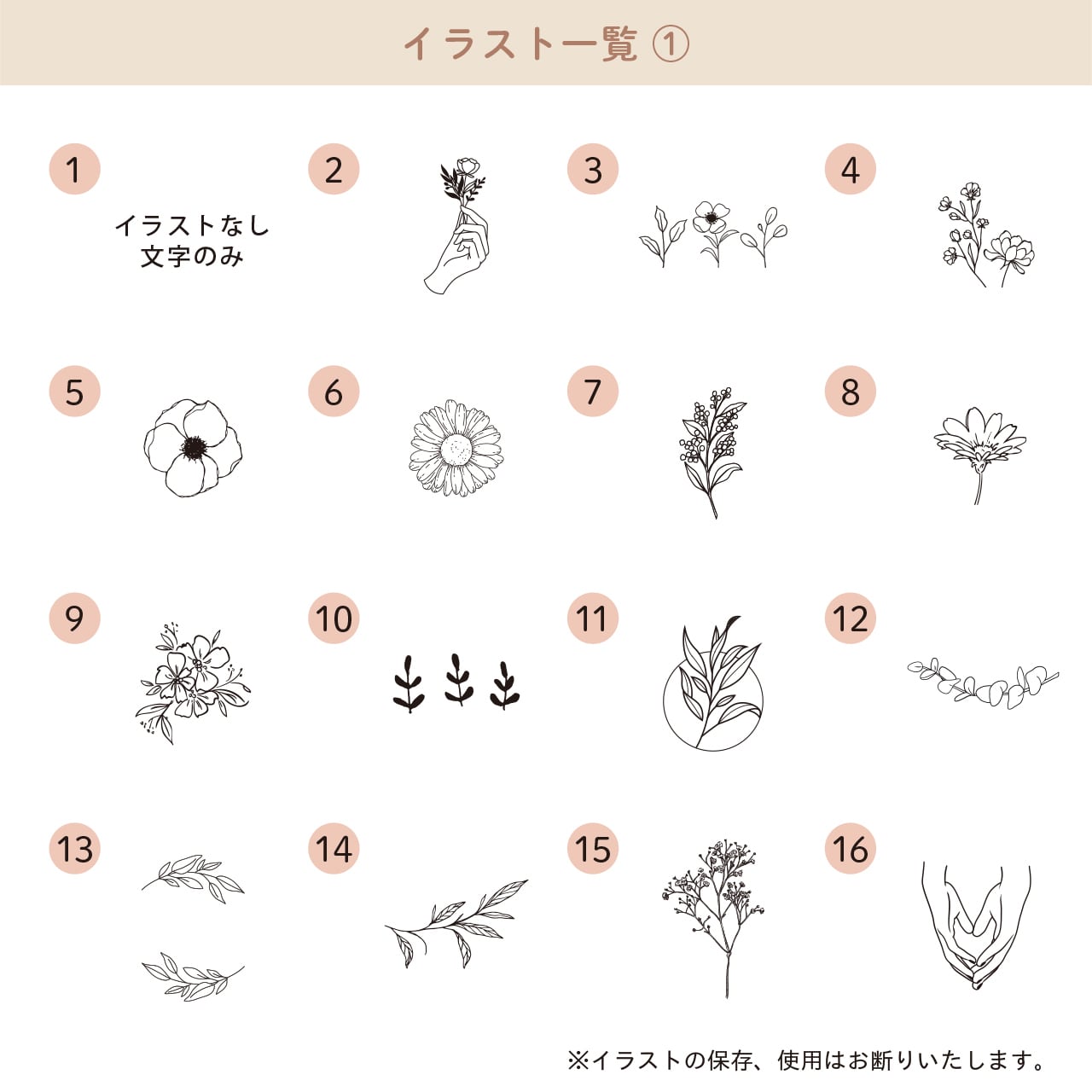 イラスト一覧 ①

1

イラストなし
文字のみ

2

3

4

5

6

7

8

9

10

11

12

13

14

15

16

※イラストの保存、使用はお断りいたします。