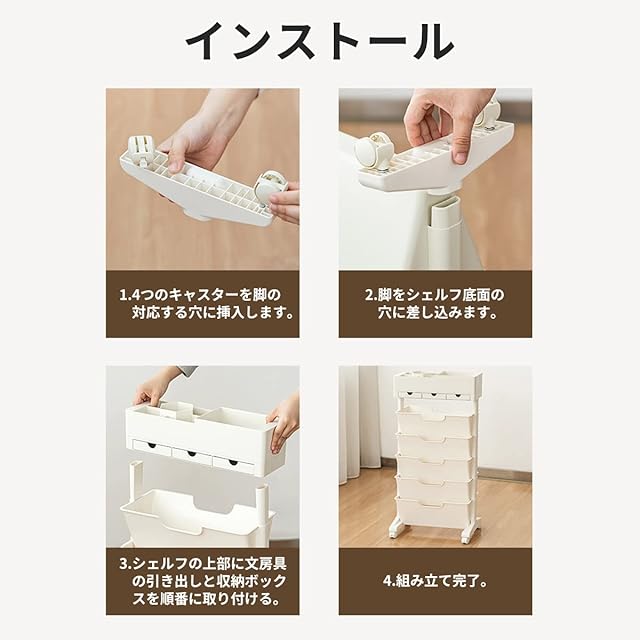 インストール

1.4つのキャスターを脚の対応する穴に挿入します。

2.脚をシェルフ底面の穴に差し込みます。

3.シェルフの上部に文房具の引き出しと収納ボックスを順番に取り付ける。

4.組み立て完了。