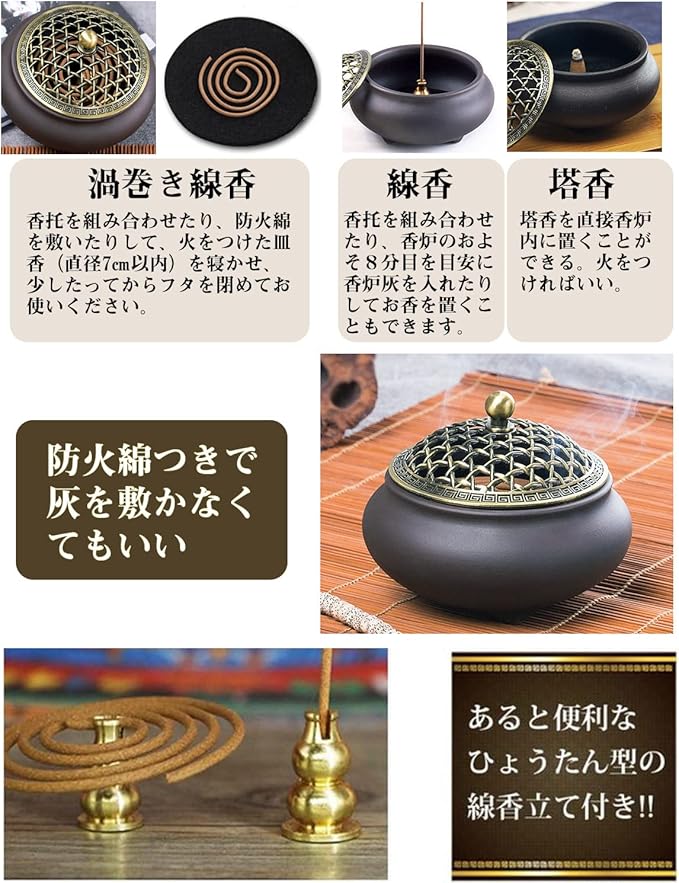 渦巻き線香

香托を組み合わせたり、防火綿を敷いたりして、火をつけた皿香（直径7cm以内）を寝かせ、少したってからフタを閉めてお使いください。

線香

香托を組み合わせたり、香炉のおよそ８分目を目安に香炉灰を入れたりしてお香を置くこともできます。

塔香

塔香を直接香炉内に置くことができる。火をつければいい。

防火綿つきで灰を敷かなくてもいい

あると便利なひょうたん型の線香立て付き!!