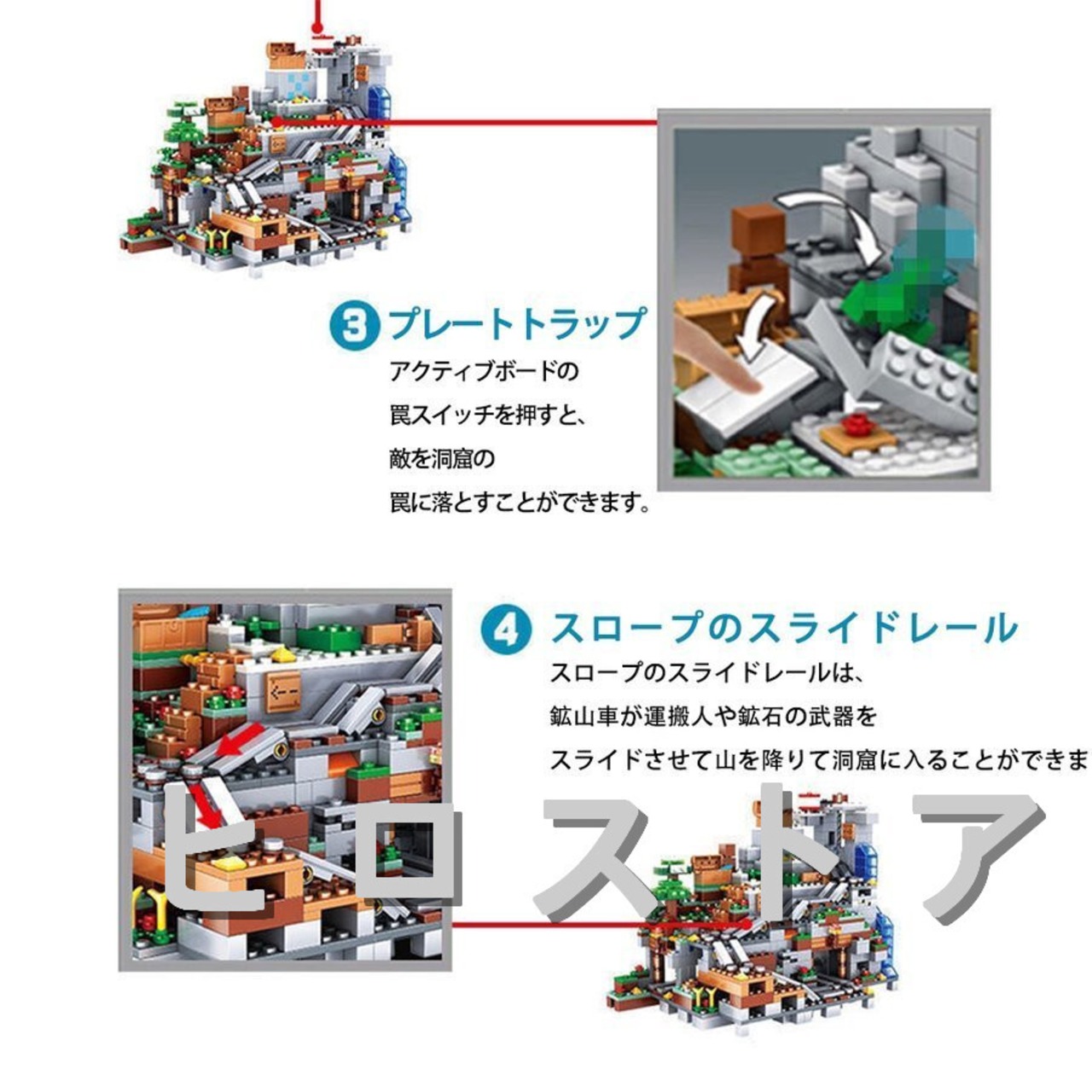 3 プレートトラップ

アクティブボードの
罠スイッチを押すと、
敵を洞窟の
罠に落とすことができます。

4 スロープのスライドレール

スロープのスライドレールは、
鉱山車が運搬人や鉱石の武器を
スライドさせて山を降りて洞窟に入ることができま

ヒロストア