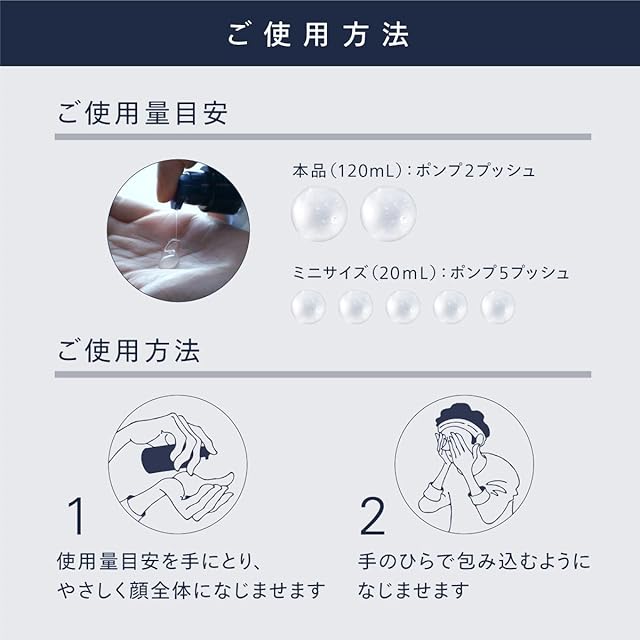 ご使用方法

ご使用量目安

本品（120mL）：ポンプ2プッシュ

ミニサイズ（20mL）：ポンプ5プッシュ

ご使用方法

1

使用量目安を手にとり、やさしく顔全体になじませます

2

手のひらで包み込むようになじませます