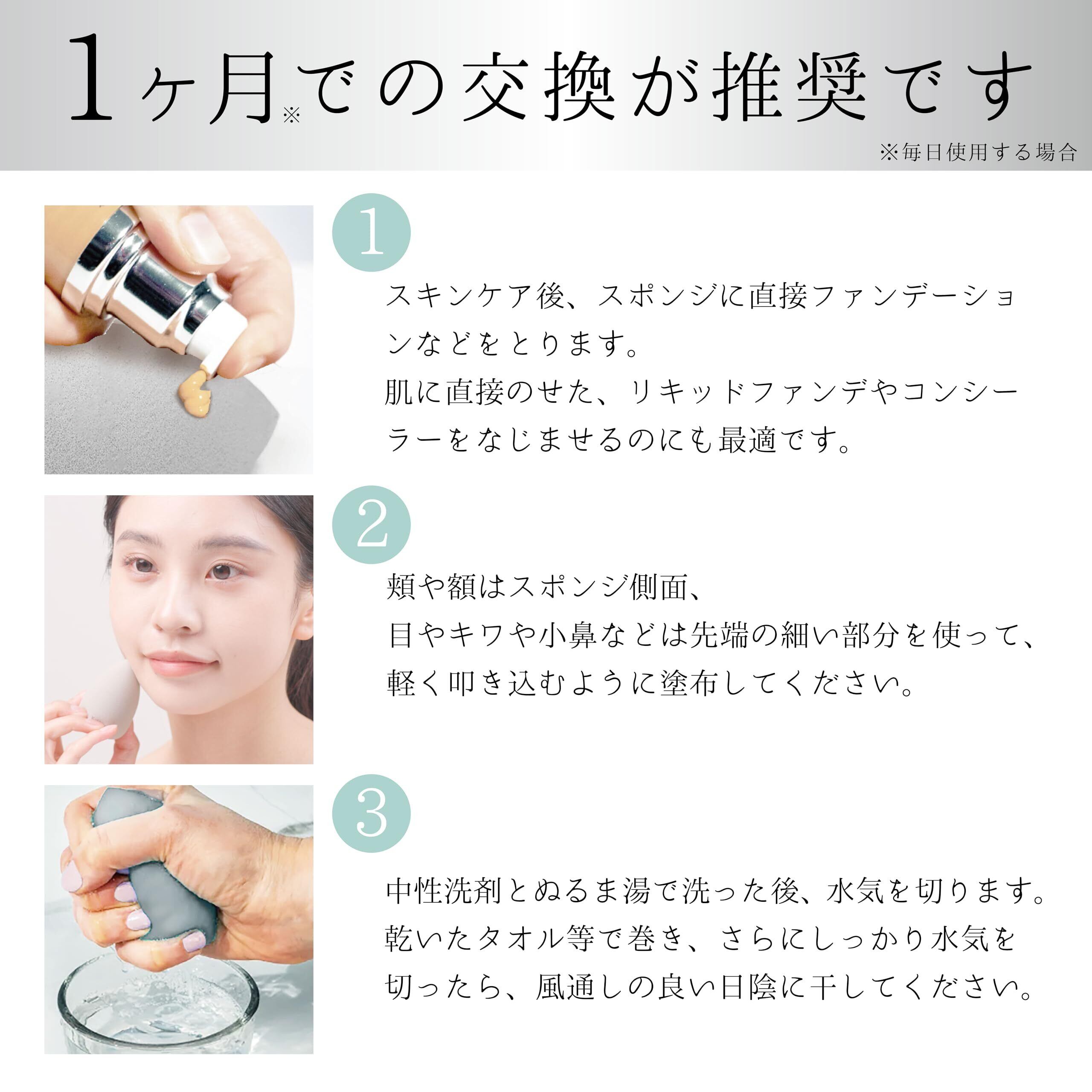 1ヶ月※での交換が推奨です

※毎日使用する場合

1

スキンケア後、スポンジに直接ファンデーションなどをとります。
肌に直接のせた、リキッドファンデやコンシーラーをなじませるのにも最適です。

2

頬や額はスポンジ側面、
目やキワや小鼻などは先端の細い部分を使って、
軽く叩き込むように塗布してください。

3

中性洗剤とぬるま湯で洗った後、水気を切ります。
乾いたタオル等で巻き、さらにしっかり水気を切ったら、風通しの良い日陰に干してください。