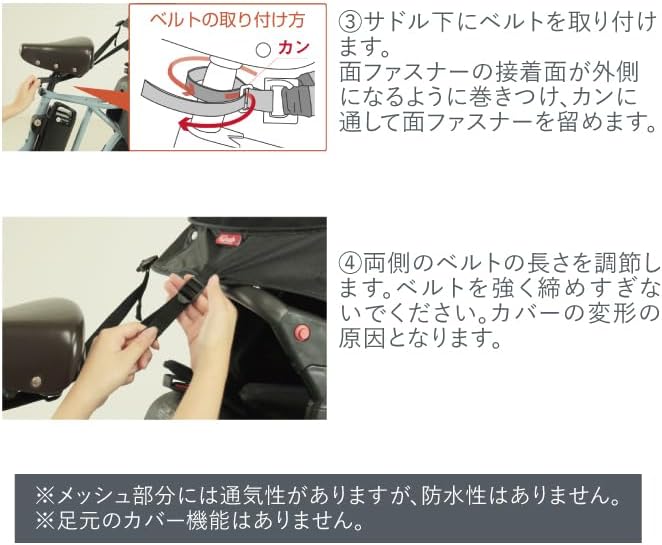 ベルトの取り付け方

カン

③サドル下にベルトを取り付けます。
面ファスナーの接着面が外側になるように巻きつけ、カンに通して面ファスナーを留めます。

④両側のベルトの長さを調節します。ベルトを強く締めすぎないでください。カバーの変形の原因となります。

※メッシュ部分には通気性がありますが、防水性はありません。
※足元のカバー機能はありません。