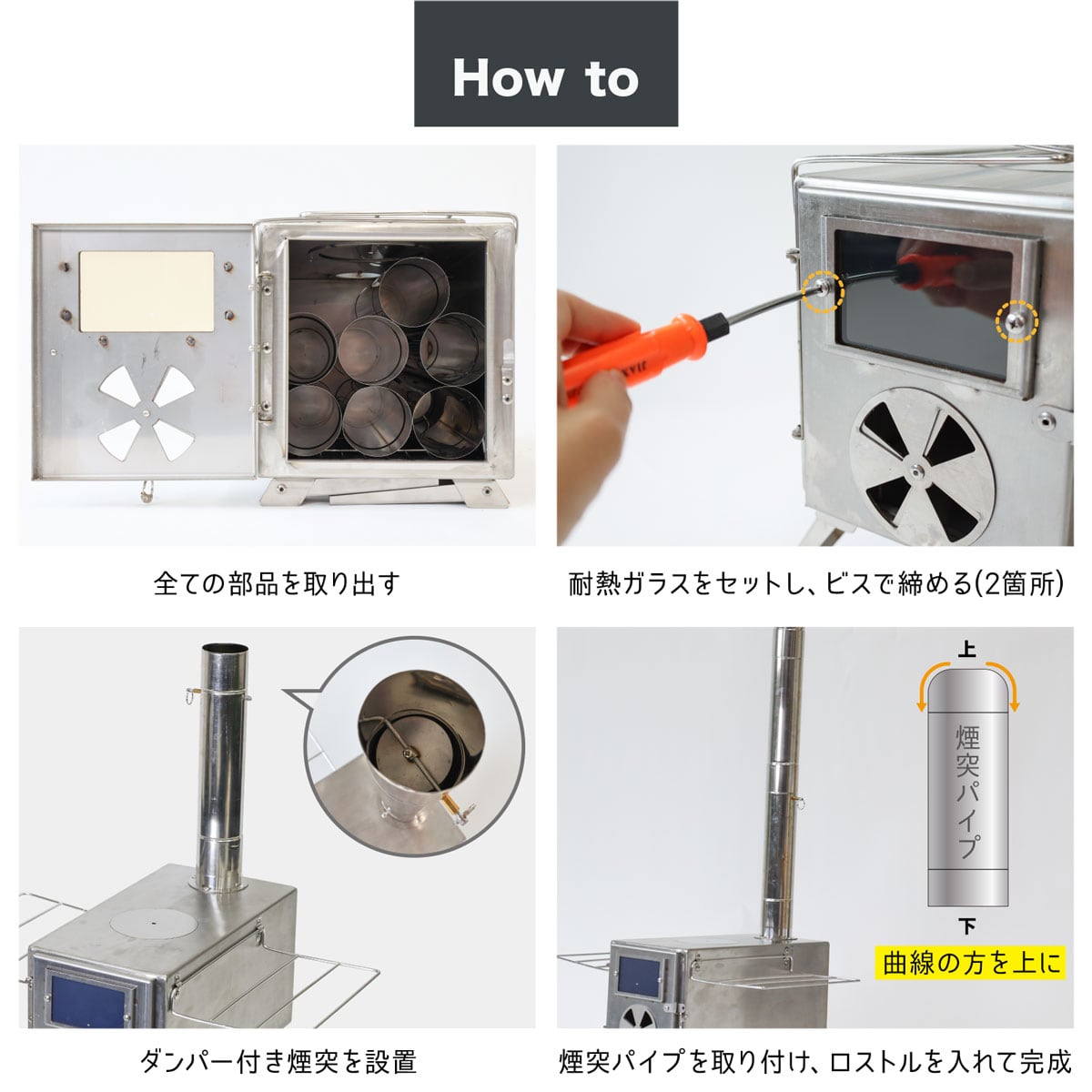 How to

全ての部品を取り出す

耐熱ガラスをセットし、ビスで締める(2箇所)

ダンパー付き煙突を設置

上

煙突パイプ

下

曲線の方を上に

煙突パイプを取り付け、ロストルを入れて完成