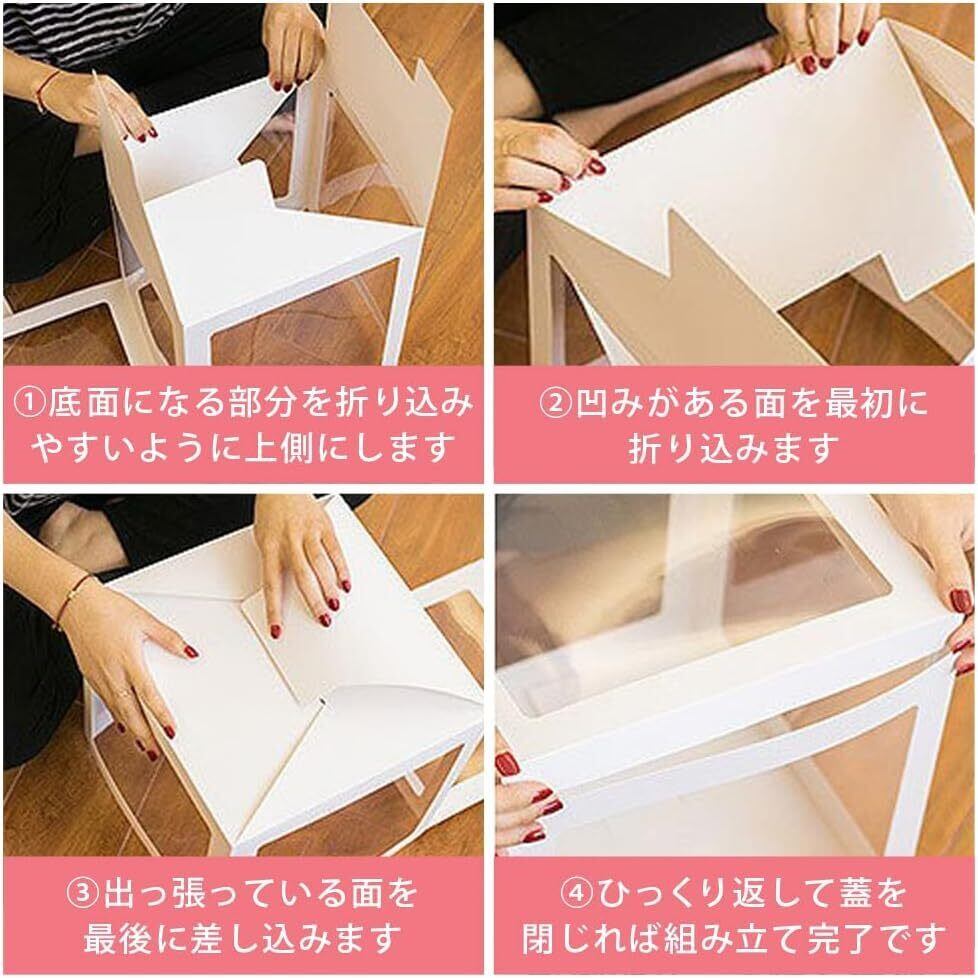 ①底面になる部分を折り込みやすいように上側にします

②凹みがある面を最初に折り込みます

③出っ張っている面を最後に差し込みます

④ひっくり返して蓋を閉じれば組み立て完了です