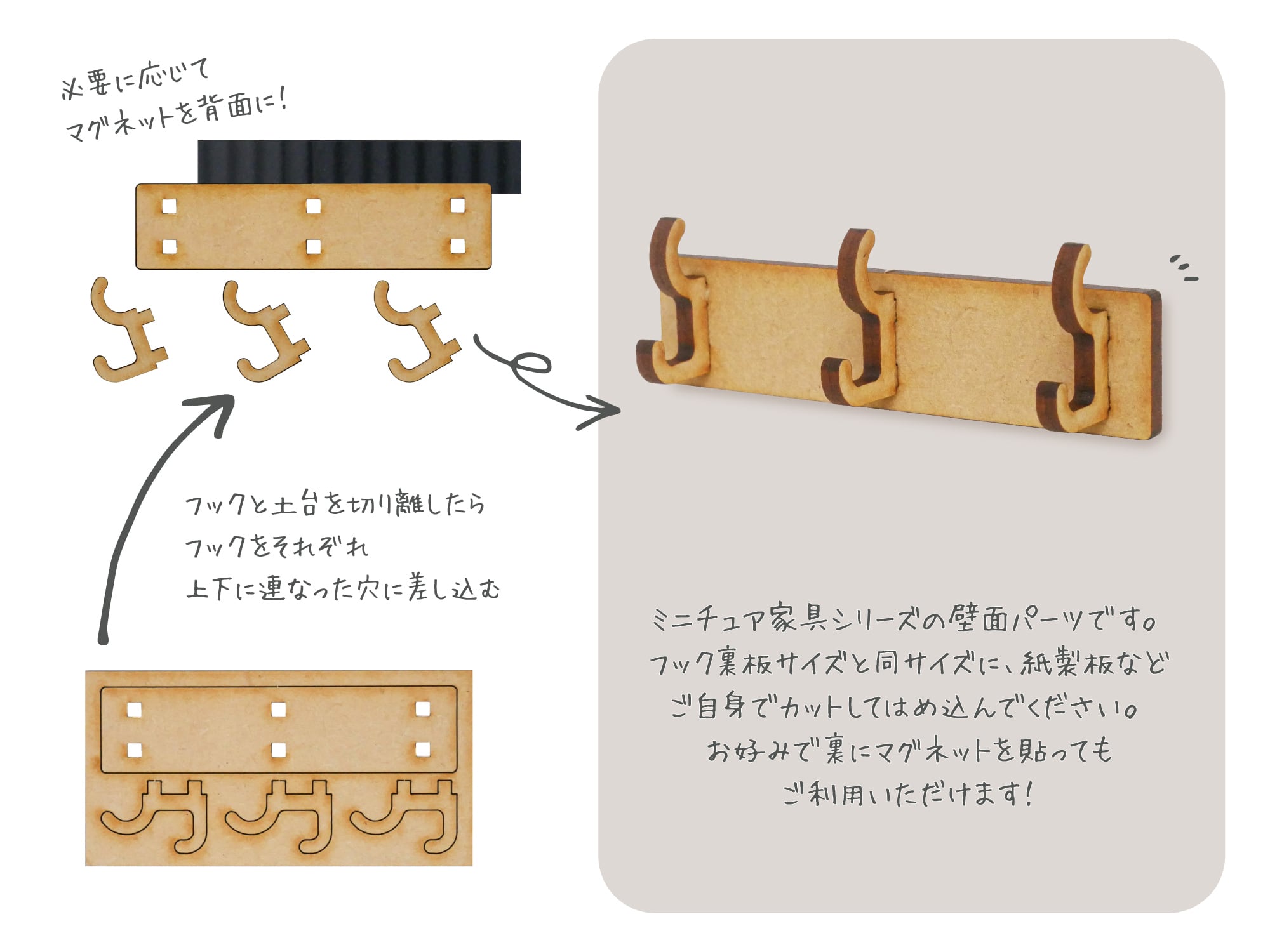 必要に応じて
マグネットを背面に!

フックと土台を切り離したら
フックをそれぞれ
上下に連なった穴に差し込む

ミニチュア家具シリーズの壁面パーツです。
フック裏板サイズと同サイズに、紙製板など
ご自身でカットしてはめ込んでください。
お好みで裏にマグネットを貼っても
ご利用いただけます!