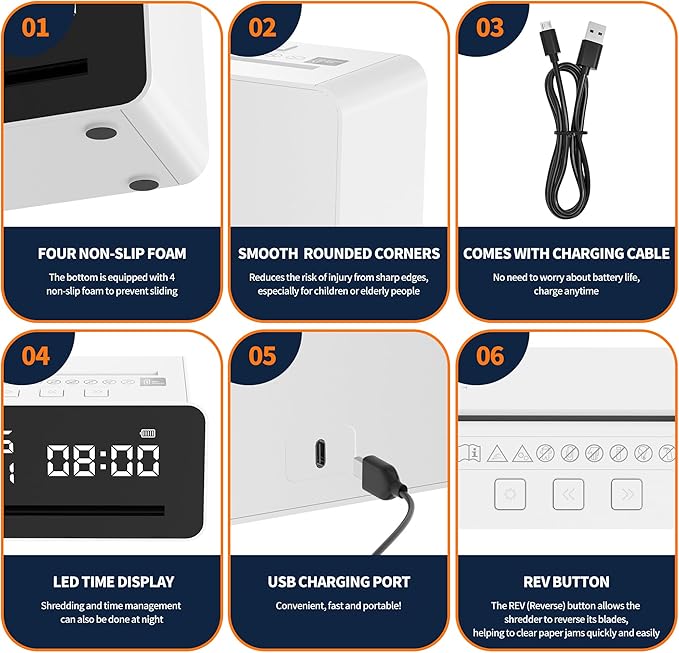 01

FOUR NON-SLIP FOAM

The bottom is equipped with 4 non-slip foam to prevent sliding

02

SMOOTH ROUNDED CORNERS

Reduces the risk of injury from sharp edges, especially for children or elderly people

03

COMES WITH CHARGING CABLE

No need to worry about battery life, charge anytime

04

08:00

LED TIME DISPLAY

Shredding and time management can also be done at night

05

USB CHARGING PORT

Convenient, fast and portable!

06

REV BUTTON

The REV (Reverse) button allows the shredder to reverse its blades, helping to clear paper jams quickly and easily