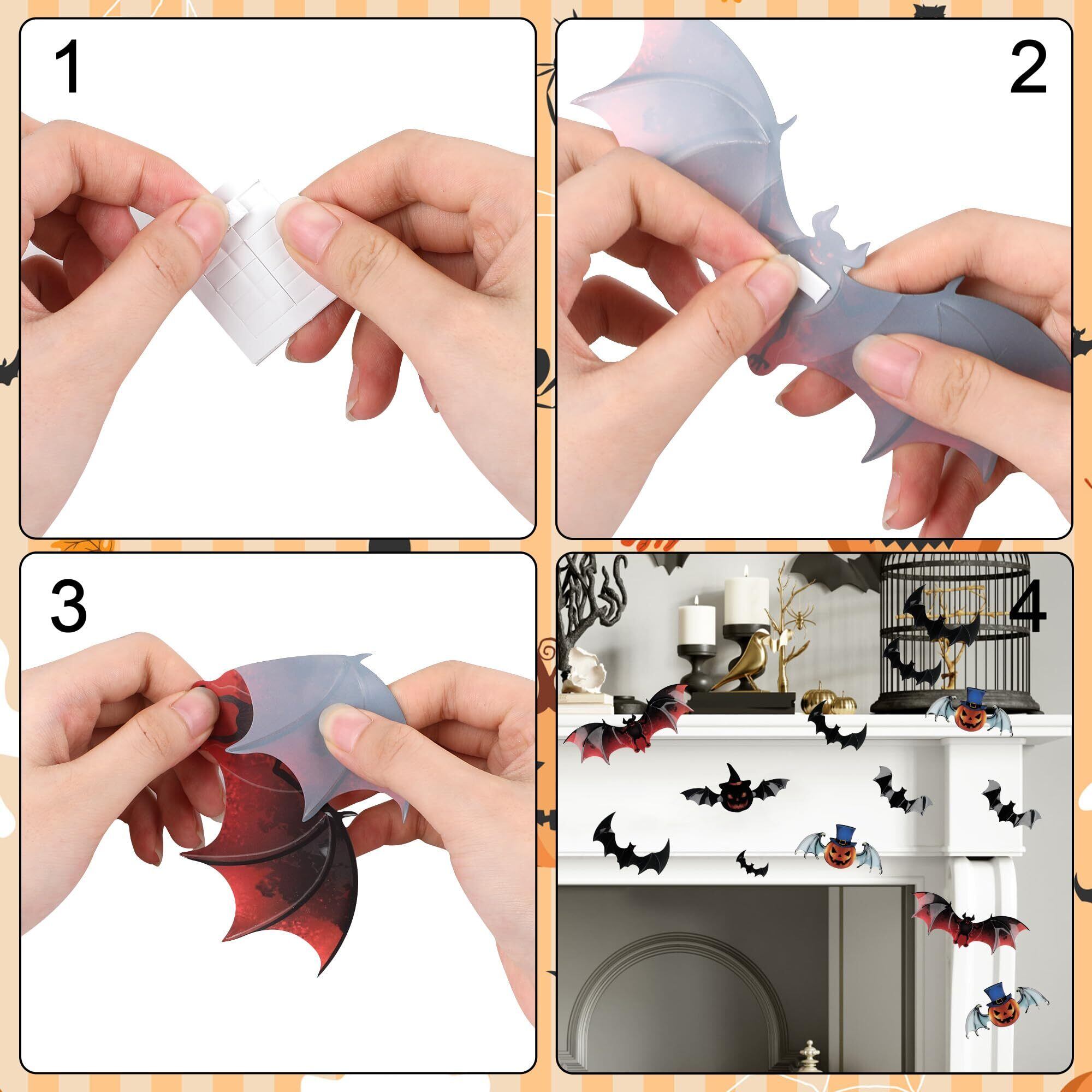 1

2

3

4