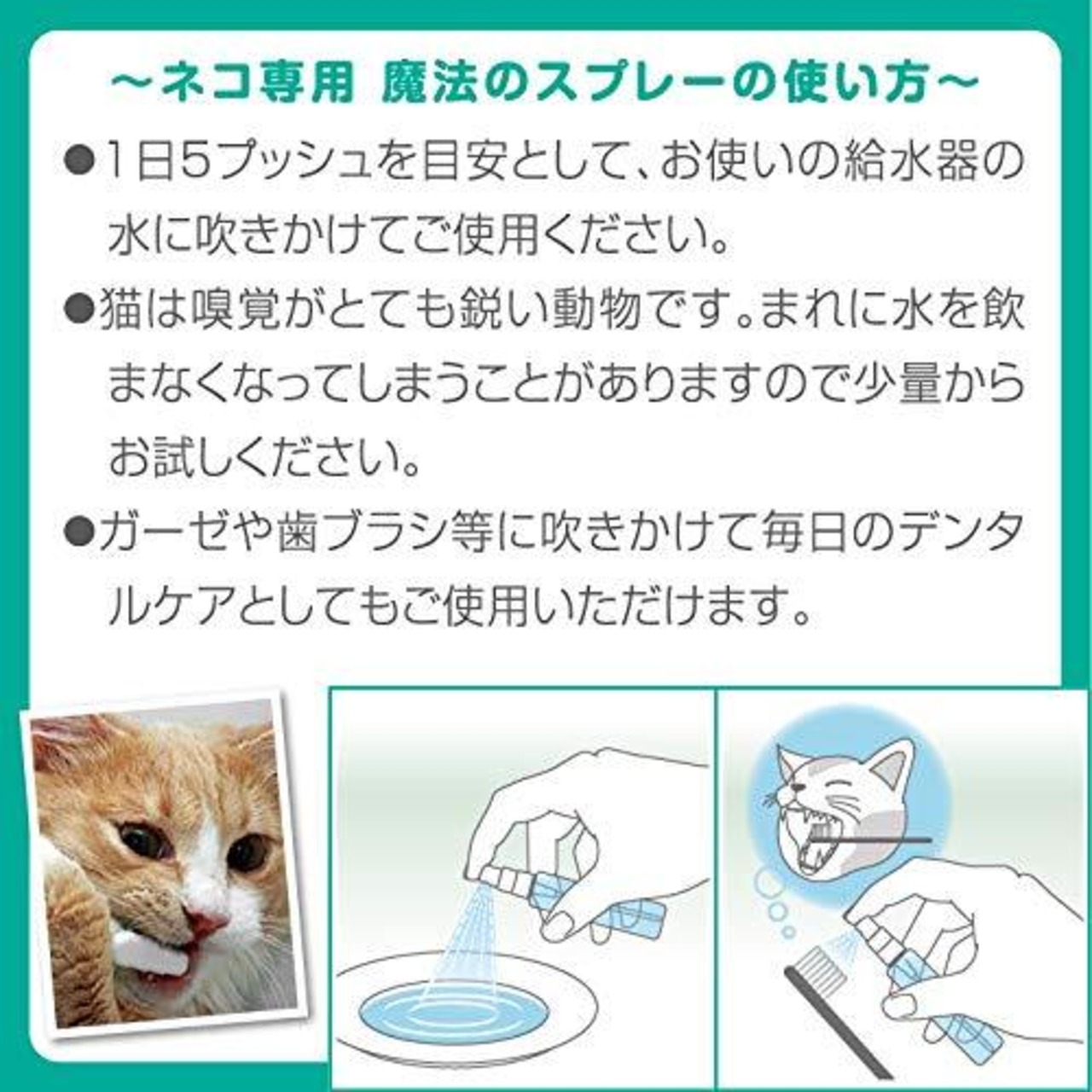 ～ネコ専用 魔法のスプレーの使い方～

●1日5プッシュを目安として、お使いの給水器の水に吹きかけてご使用ください。

●猫は嗅覚がとても鋭い動物です。まれに水を飲まなくなってしまうことがありますので少量からお試しください。

●ガーゼや歯ブラシ等に吹きかけて毎日のデンタルケアとしてもご使用いただけます。