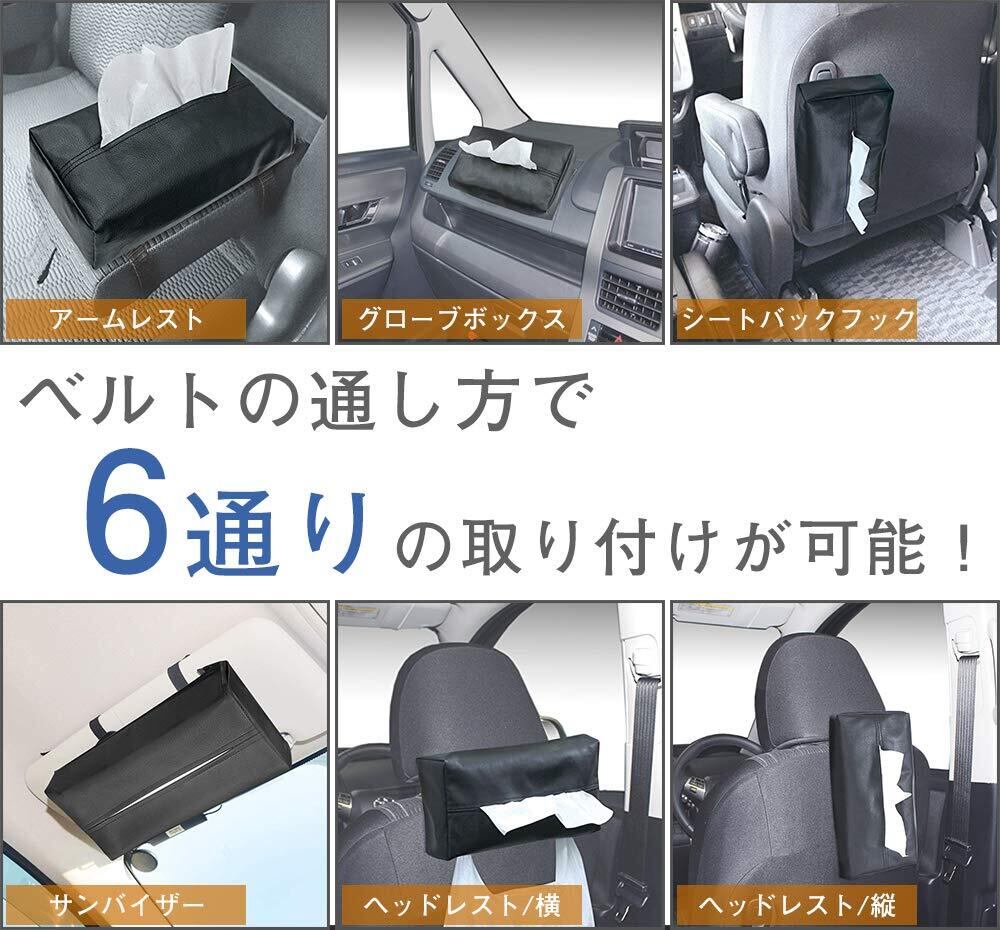 アームレスト

グローブボックス

シートバックフック

ベルトの通し方で

6通りの取り付けが可能！

サンバイザー

ヘッドレスト/横

ヘッドレスト/縦