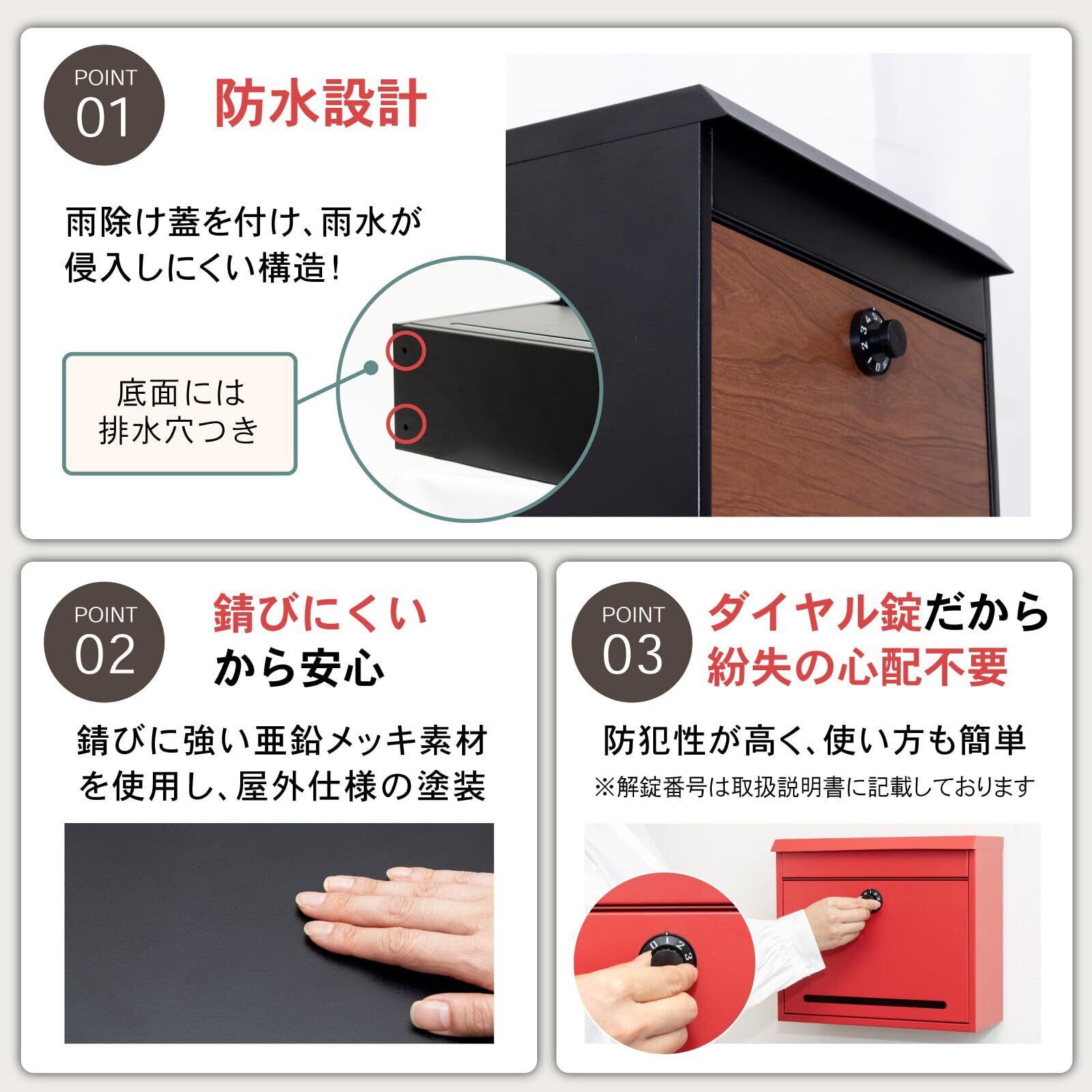 POINT 01

防水設計

雨除け蓋を付け、雨水が侵入しにくい構造！

底面には排水穴つき

POINT 02

錆びにくいから安心

錆びに強い亜鉛メッキ素材を使用し、屋外仕様の塗装

POINT 03

ダイヤル錠だから紛失の心配不要

防犯性が高く、使い方も簡単

※解錠番号は取扱説明書に記載しております