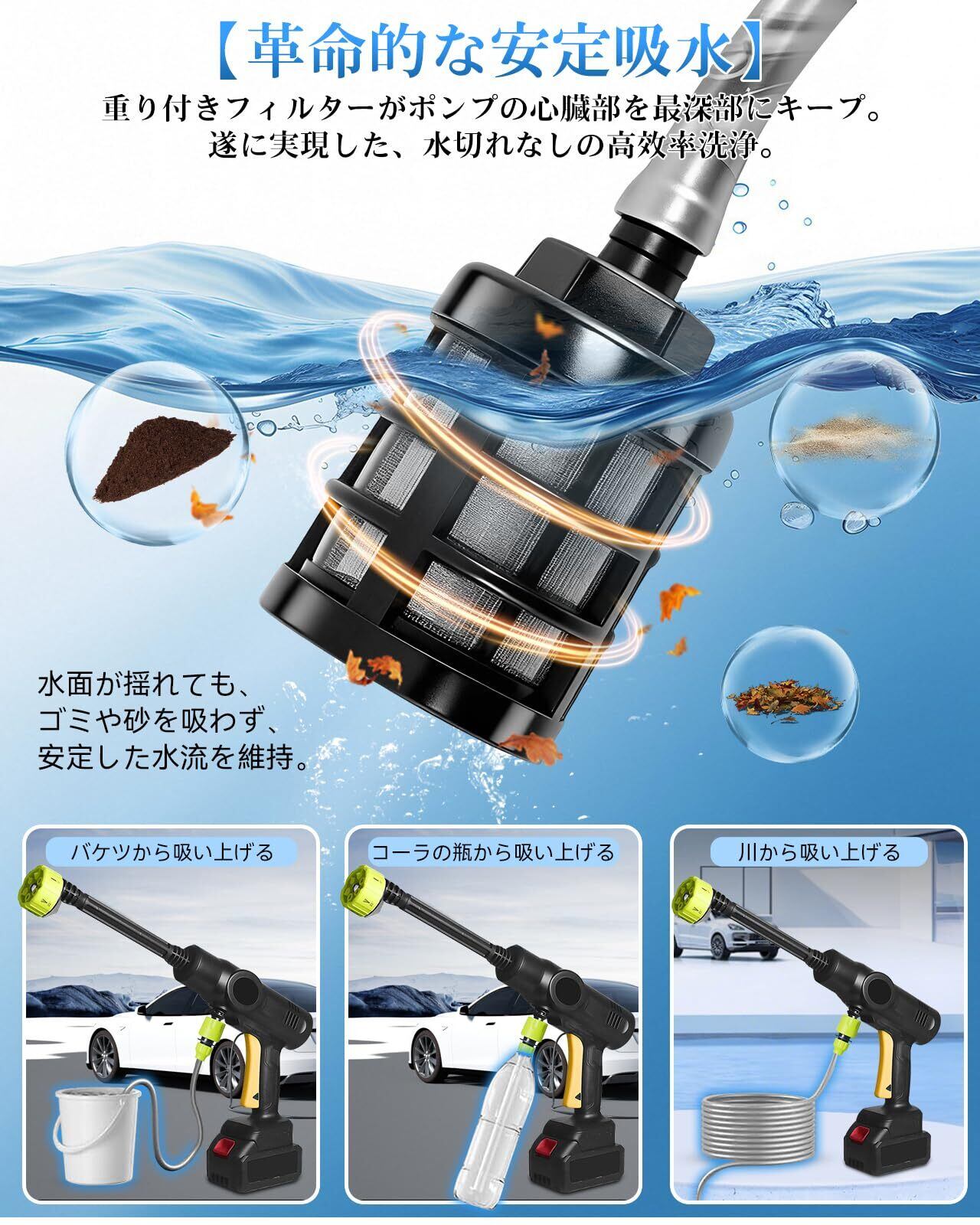 【革命的な安定吸水】

重り付きフィルターがポンプの心臓部を最深部にキープ。
遂に実現した、水切れなしの高効率洗浄。

水面が揺れても、
ゴミや砂を吸わず、
安定した水流を維持。

バケツから吸い上げる

コーラの瓶から吸い上げる

川から吸い上げる