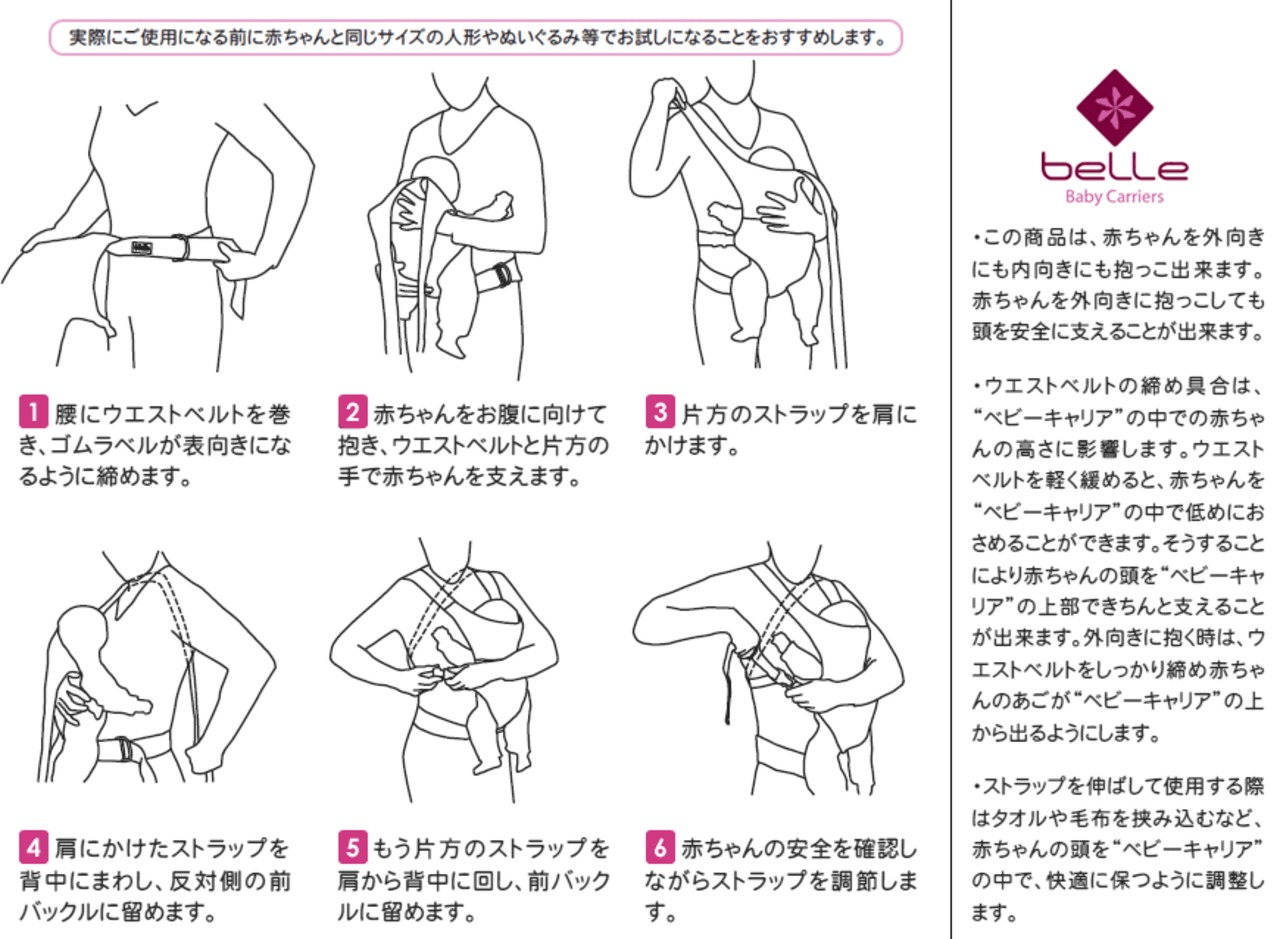 実際にご使用になる前に赤ちゃんと同じサイズの人形やぬいぐるみ等でお試しになることをおすすめします。

1 腰にウエストベルトを巻き、ゴムラベルが表向きになるように締めます。

2 赤ちゃんをお腹に向けて抱き、ウエストベルトと片方の手で赤ちゃんを支えます。

3 片方のストラップを肩にかけます。

4 肩にかけたストラップを背中にまわし、反対側の前バックルに留めます。

5 もう片方のストラップを肩から背中に回し、前バックルに留めます。

6 赤ちゃんの安全を確認しながらストラップを調節します。

belle
Baby Carriers

・この商品は、赤ちゃんを外向きにも内向きにも抱っこ出来ます。赤ちゃんを外向きに抱っこしても頭を安全に支えることが出来ます。

・ウエストベルトの締め具合は、“ベビーキャリア”の中での赤ちゃんの高さに影響します。ウエストベルトを軽く緩めると、赤ちゃんを“ベビーキャリア”の中で低めにおさめることができます。そうすることにより赤ちゃんの頭を“ベビーキャリア”の上部できちんと支えることが出来ます。外向きに抱く時は、ウエストベルトをしっかり締め赤ちゃんのあごが“ベビーキャリア”の上から出るようにします。

・ストラップを伸ばして使用する際はタオルや毛布を挟み込むなど、赤ちゃんの頭を“ベビーキャリア”の中で、快適に保つように調整します。