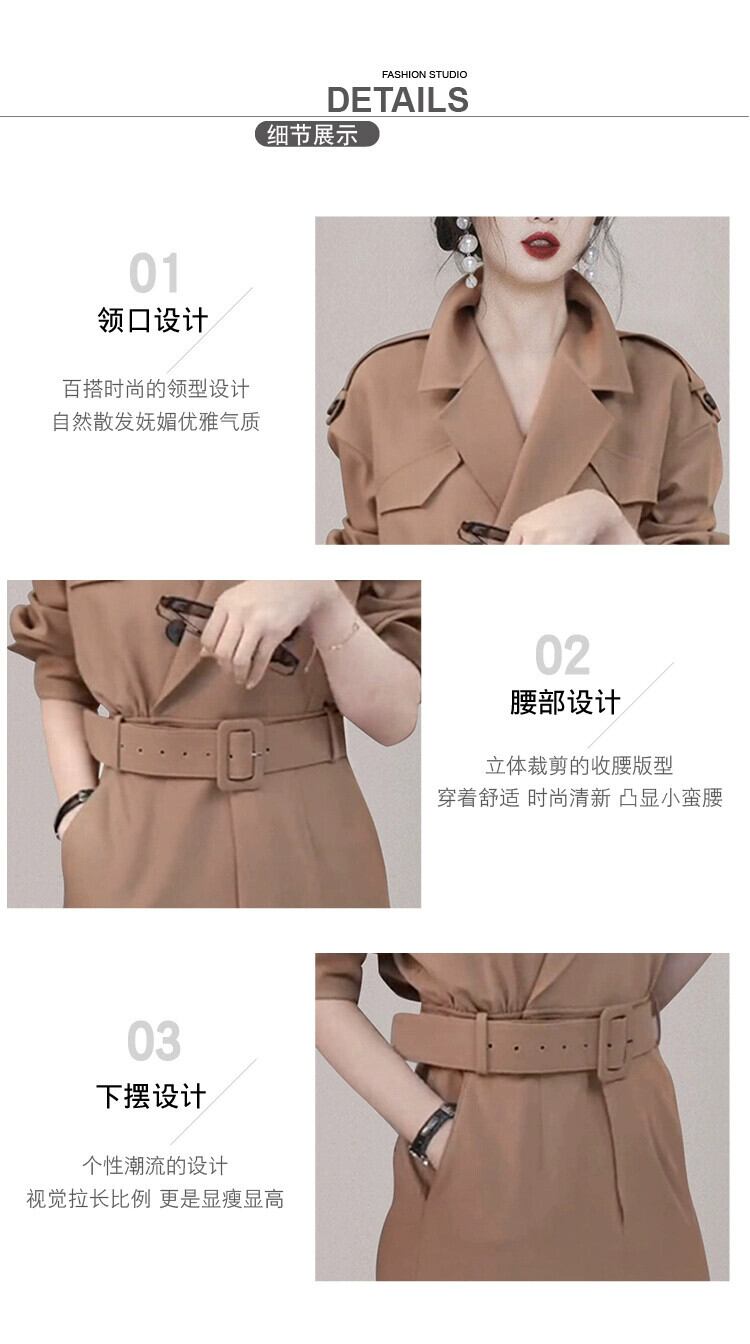 FASHION STUDIO
DETAILS
细节展示

01
领口设计
百搭时尚的领型设计
自然散发妩媚优雅气质

02
腰部设计
立体裁剪的收腰版型
穿着舒适 时尚清新 凸显小蛮腰

03
下摆设计
个性潮流的设计
视觉拉长比例 更是显瘦显高