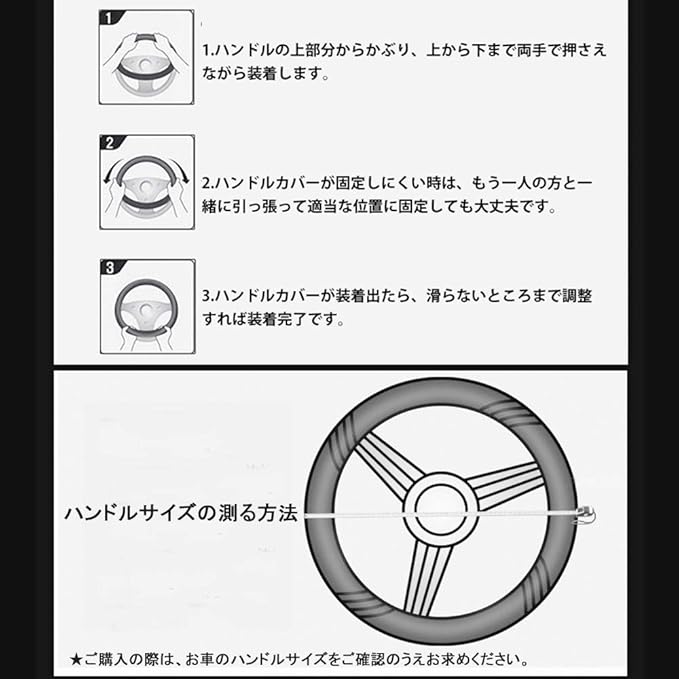 1

1.ハンドルの上部分からかぶり、上から下まで両手で押さえながら装着します。

2

2.ハンドルカバーが固定しにくい時は、もう一人の方と一緒に引っ張って適当な位置に固定しても大丈夫です。

3

3.ハンドルカバーが装着出たら、滑らないところまで調整すれば装着完了です。

ハンドルサイズの測る方法

★ご購入の際は、お車のハンドルサイズをご確認のうえお求めください。