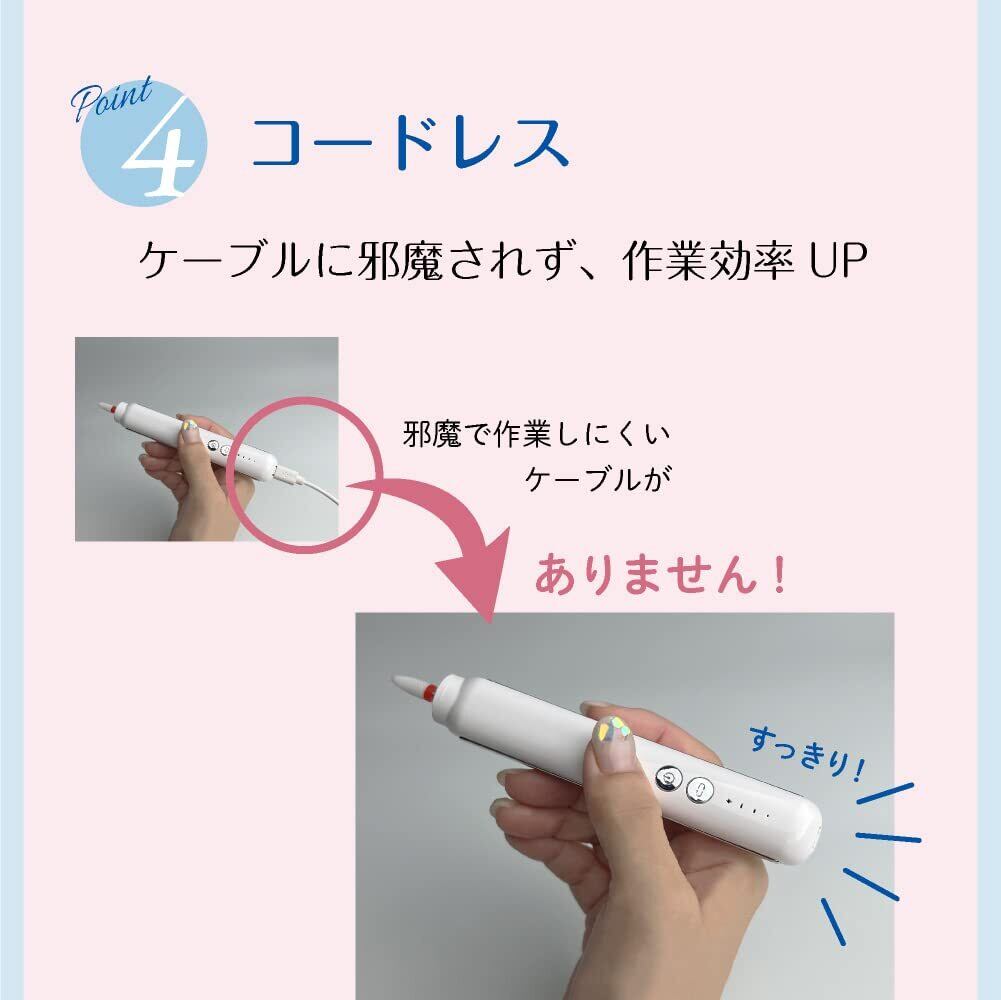 Point 4

コードレス

ケーブルに邪魔されず、作業効率 UP

邪魔で作業しにくい
ケーブルが

ありません！

すっきり！