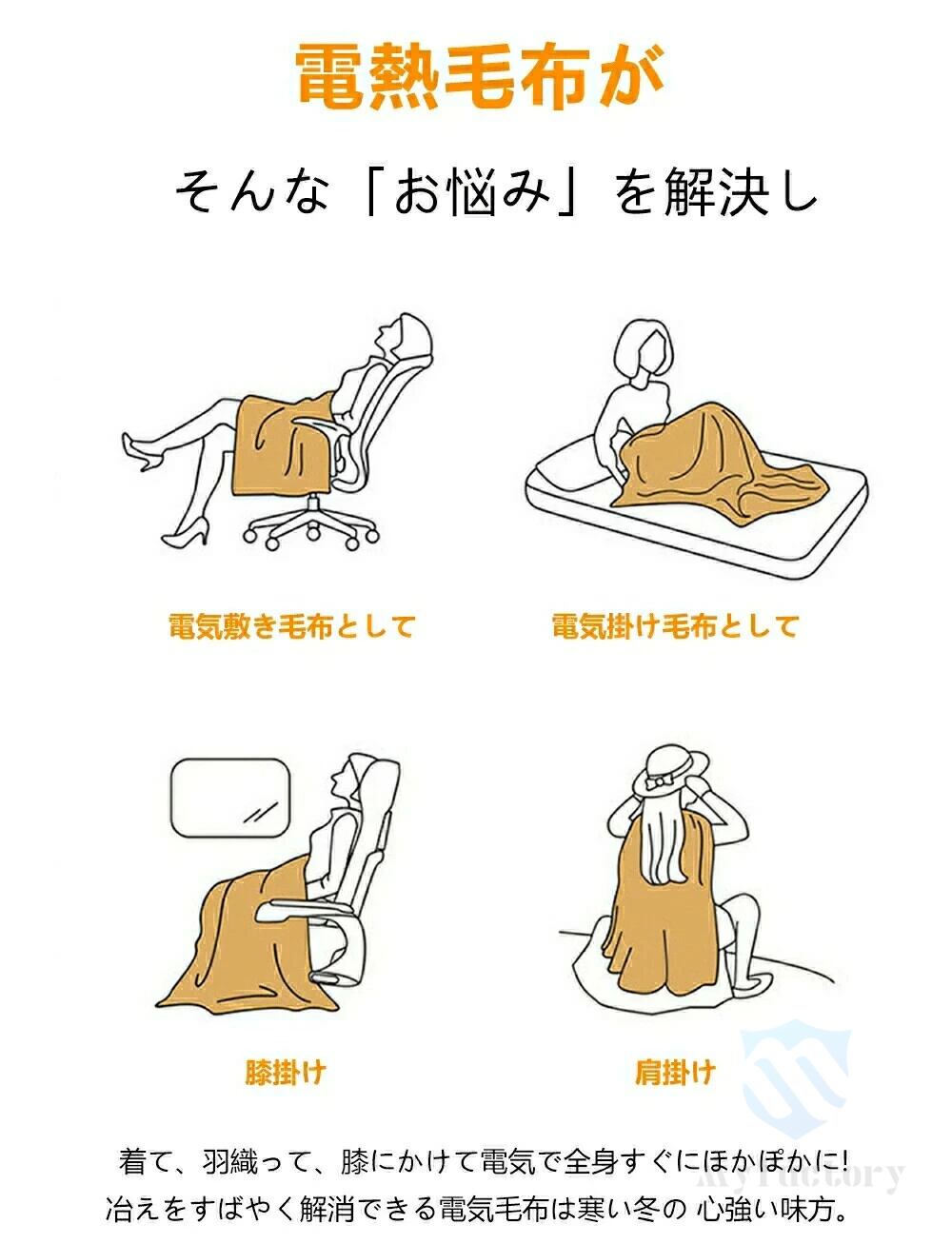 電熱毛布が

そんな「お悩み」を解決し

電気敷き毛布として

電気掛け毛布として

膝掛け

肩掛け

着て、羽織って、膝にかけて電気で全身すぐにほかぽかに!
冶えをすばやく解消できる電気毛布は寒い冬の 心強い味方。

MyFactory