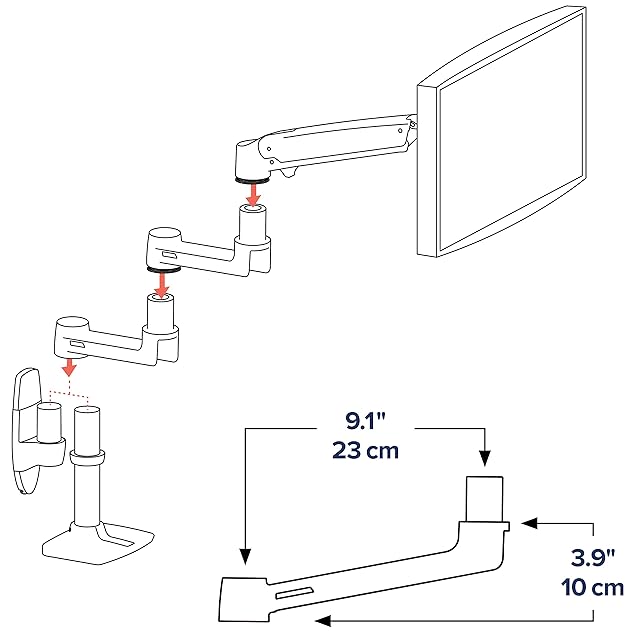 9.1"
23 cm

3.9"
10 cm