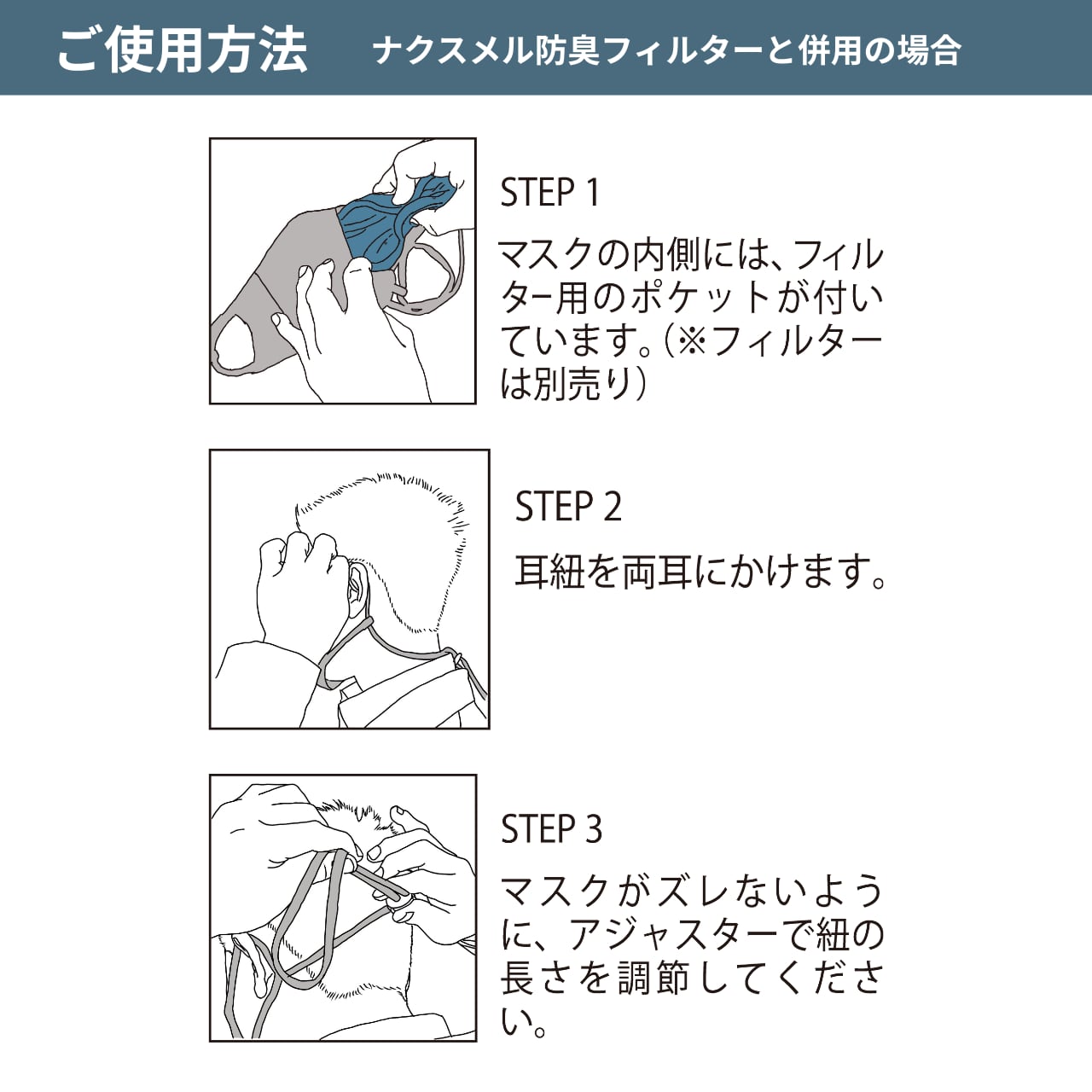 ご使用方法　ナクスメル防臭フィルターと併用の場合

STEP 1
マスクの内側には、フィルター用のポケットが付いています。(※フィルターは別売り)

STEP 2
耳紐を両耳にかけます。

STEP 3
マスクがズレないように、アジャスターで紐の長さを調節してください。