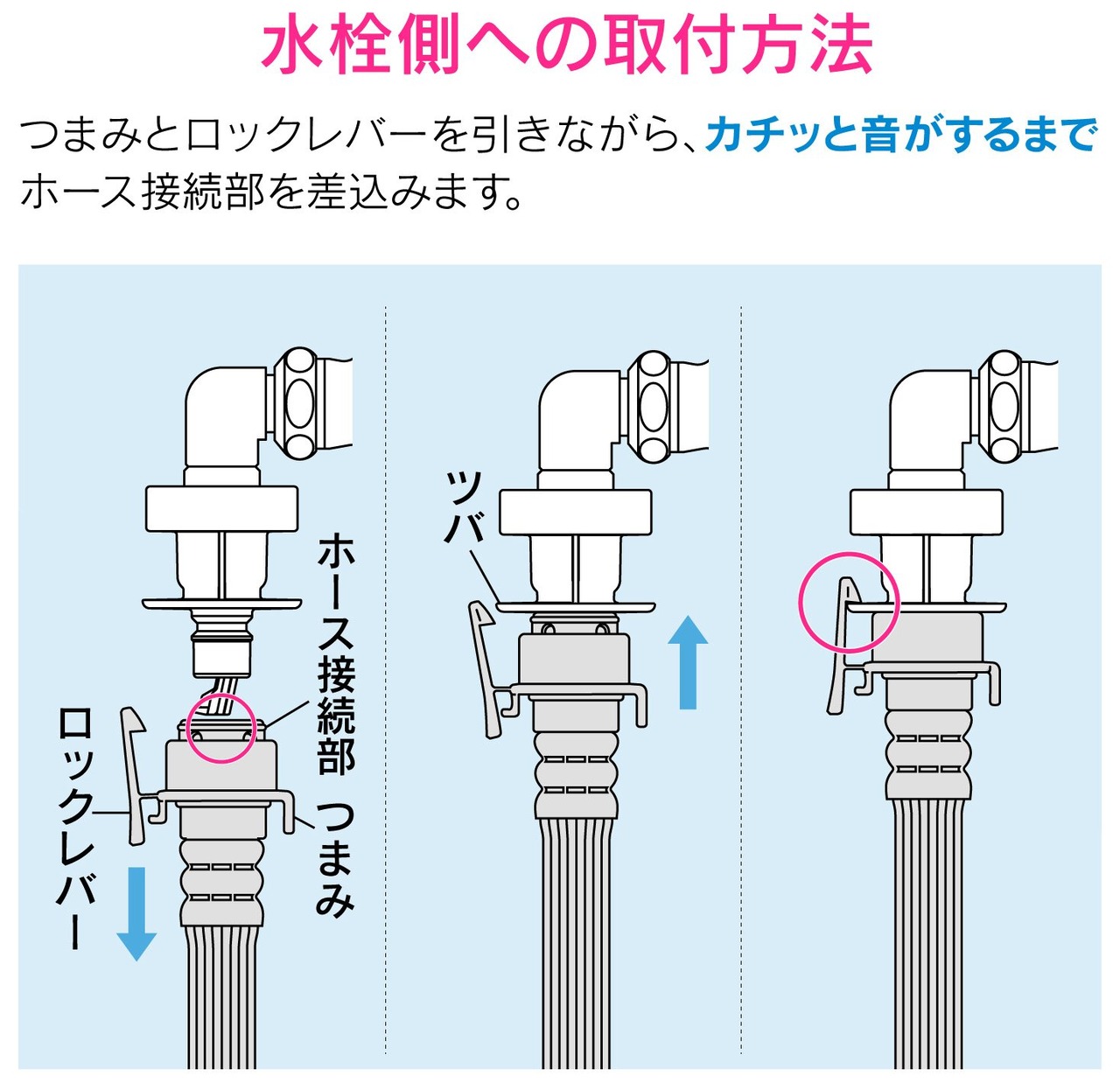 水栓側への取付方法

つまみとロックレバーを引きながら、カチッと音がするまでホース接続部を差込みます。

ロックレバー

ホース接続部

つまみ

ツバ