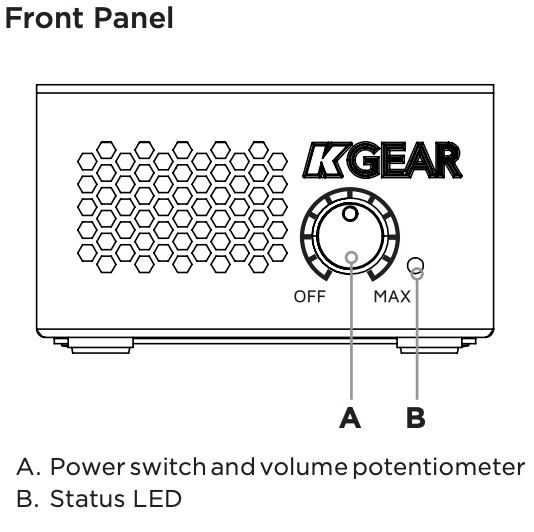 Front Panel

KGEAR

OFF MAX

A B

A. Power switch and volume potentiometer
B. Status LED