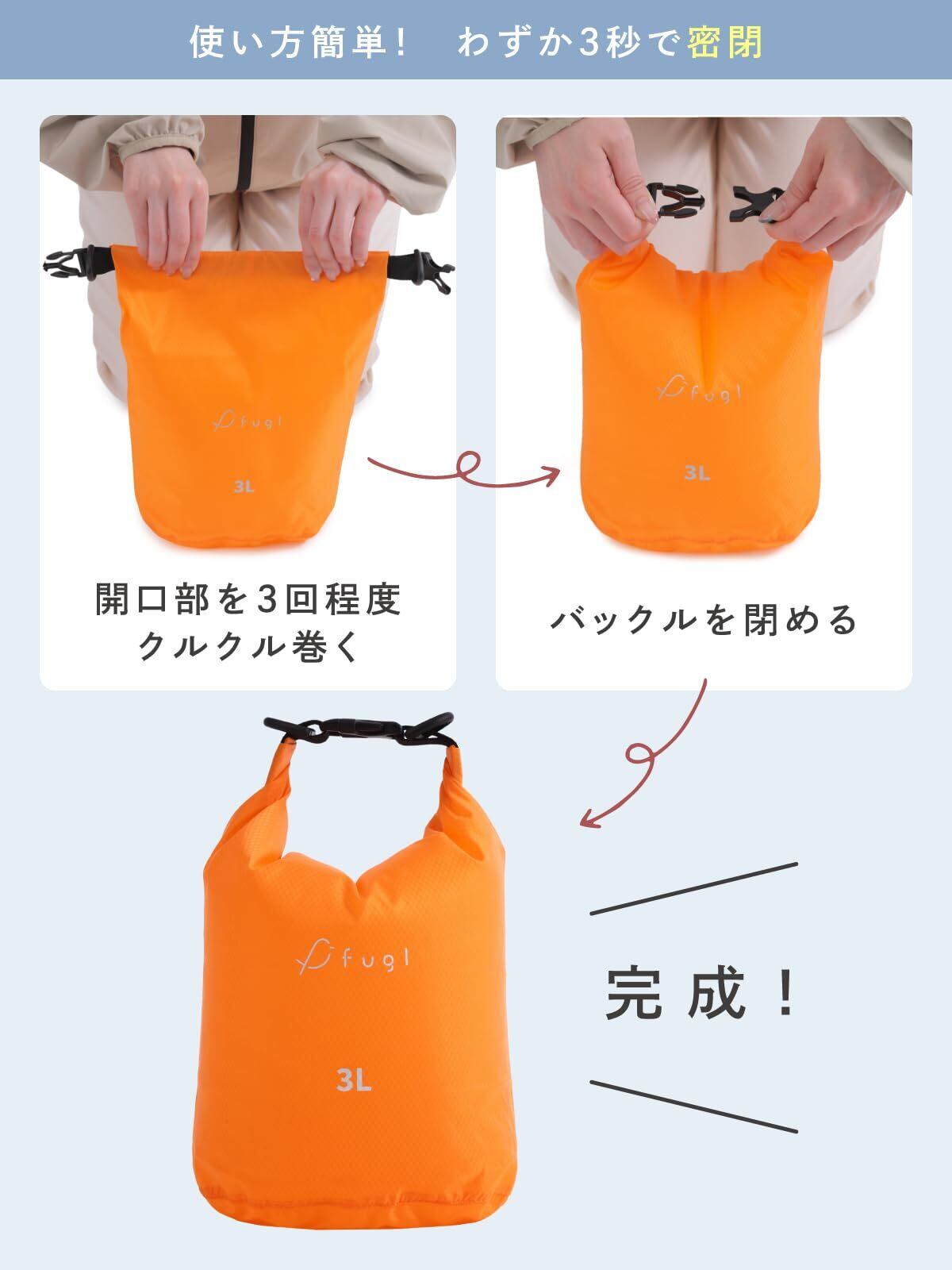 使い方簡単！　わずか3秒で密閉

fugl

3L

開口部を3回程度
クルクル巻く

fugl

3L

バックルを閉める

fugl

3L

完成！