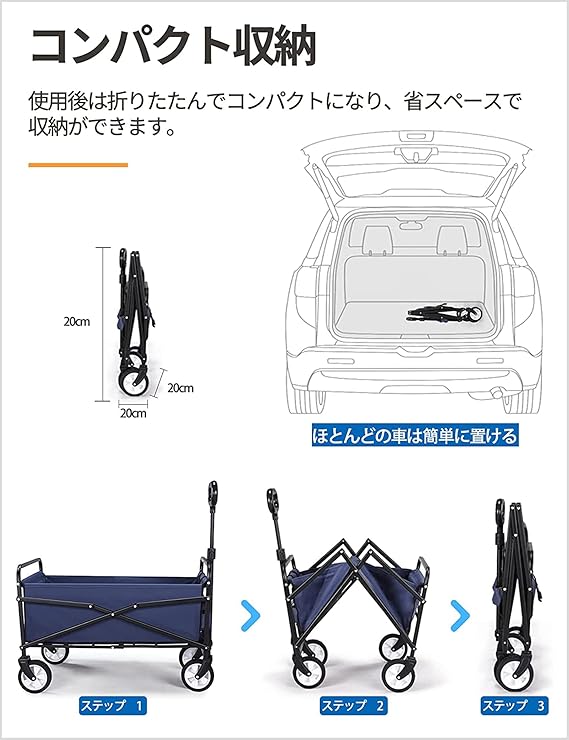 コンパクト収納

使用後は折りたたんでコンパクトになり、省スペースで収納ができます。

20cm

20cm

20cm

ほとんどの車は簡単に置ける

ステップ 1

ステップ 2

ステップ 3