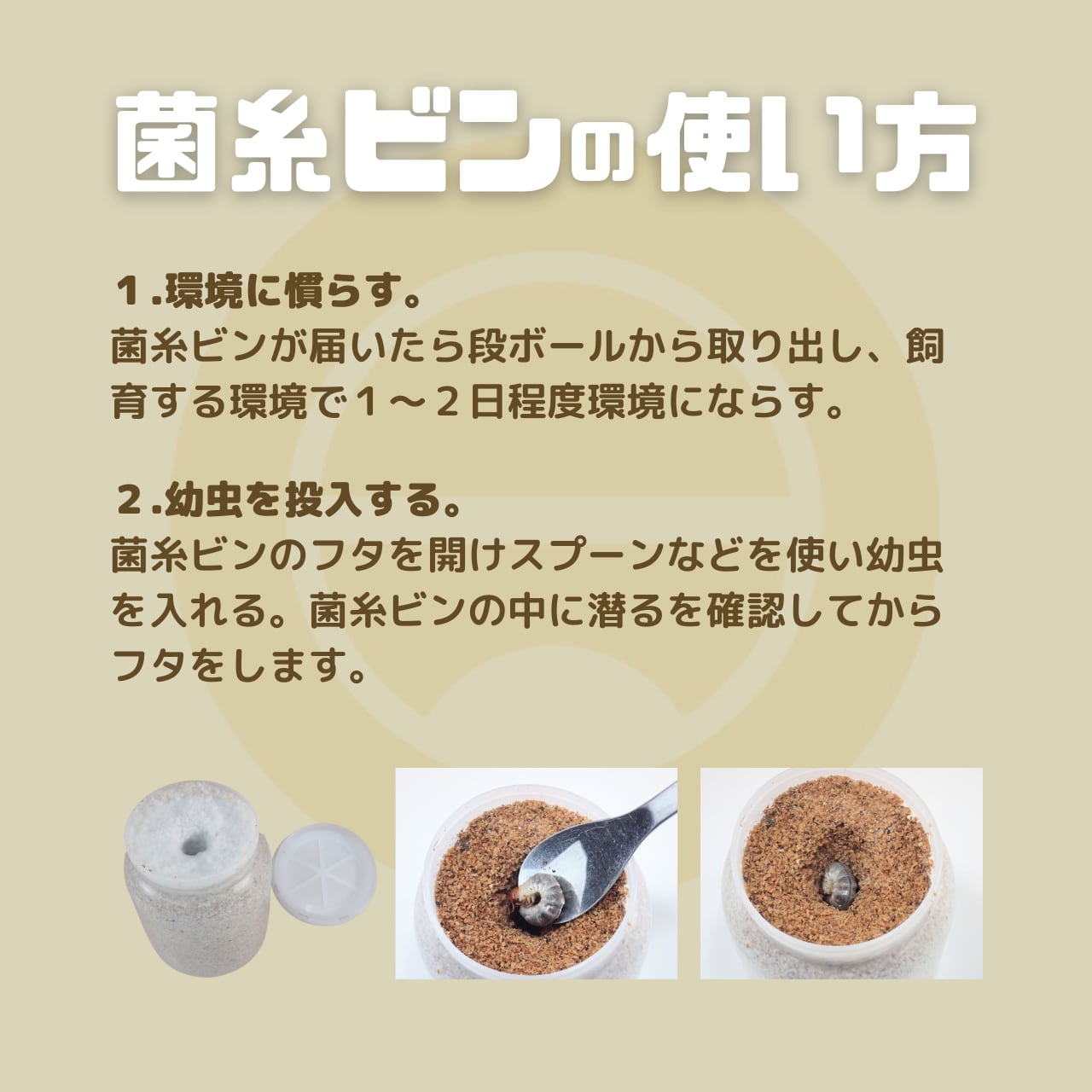 菌糸ビンの使い方

１.環境に慣らす。
菌糸ビンが届いたら段ボールから取り出し、飼育する環境で１～２日程度環境にならす。

２.幼虫を投入する。
菌糸ビンのフタを開けスプーンなどを使い幼虫を入れる。菌糸ビンの中に潜るを確認してからフタをします。