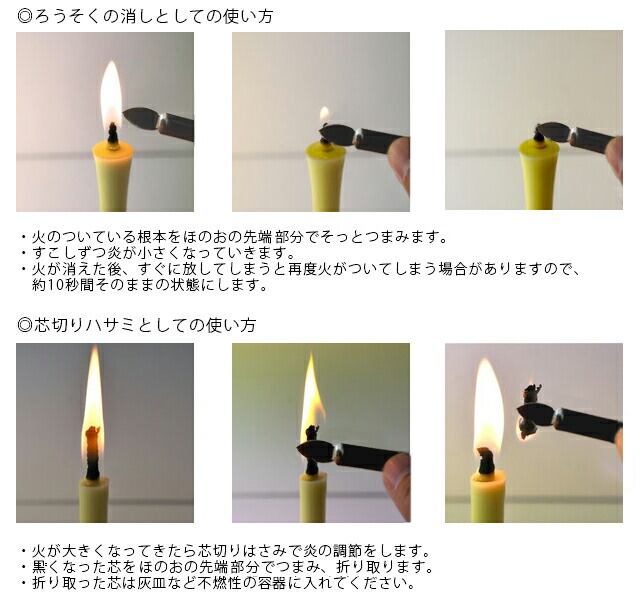 ◎ろうそくの消しとしての使い方

・火のついている根本をほのおの先端部分でそっとつまみます。
・すこしずつ炎が小さくなっていきます。
・火が消えた後、すぐに放してしまうと再度火がついてしまう場合がありますので、約10秒間そのままの状態にします。

◎芯切りハサミとしての使い方

・火が大きくなってきたら芯切りはさみで炎の調節をします。
・黒くなった芯をほのおの先端部分でつまみ、折り取ります。
・折り取った芯は灰皿など不燃性の容器に入れてください。