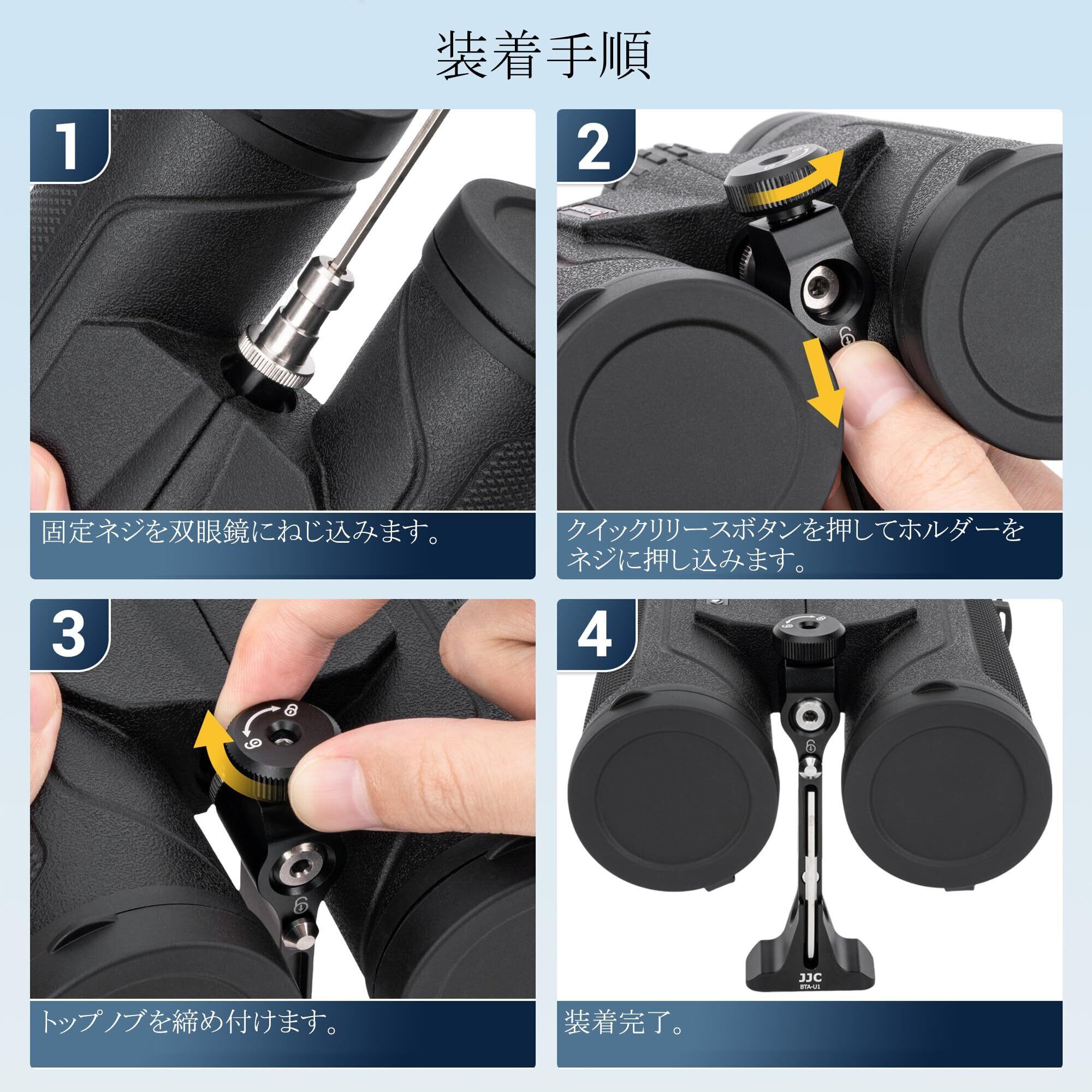 装着手順

1

固定ネジを双眼鏡にねじ込みます。

2

クイックリリースボタンを押してホルダーをネジに押し込みます。

3

トップノブを締め付けます。

4

JJC
BTA-U1

装着完了。