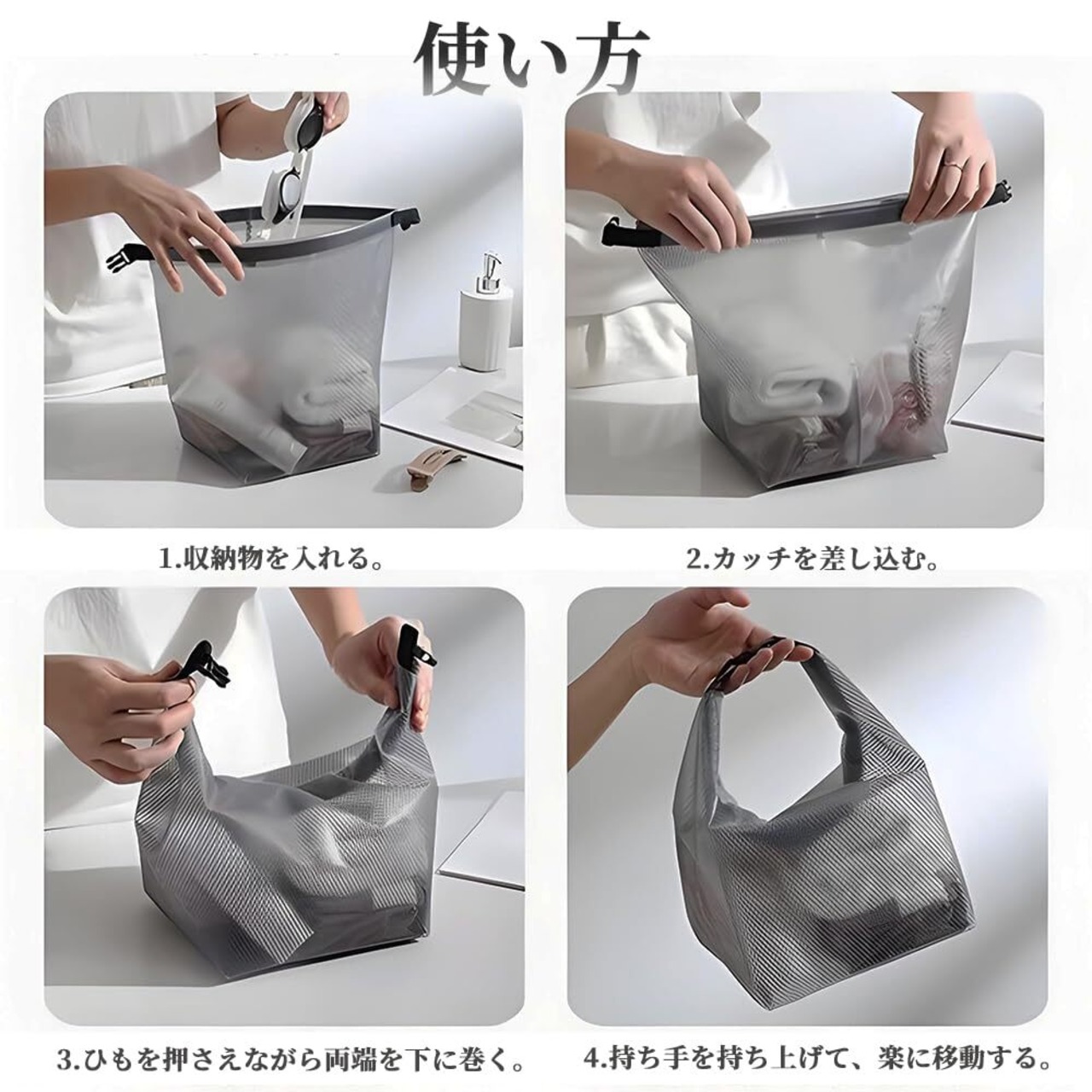 使い方

1.収納物を入れる。

2.カッチを差し込む。

3.ひもを押さえながら両端を下に巻く。

4.持ち手を持ち上げて、楽に移動する。