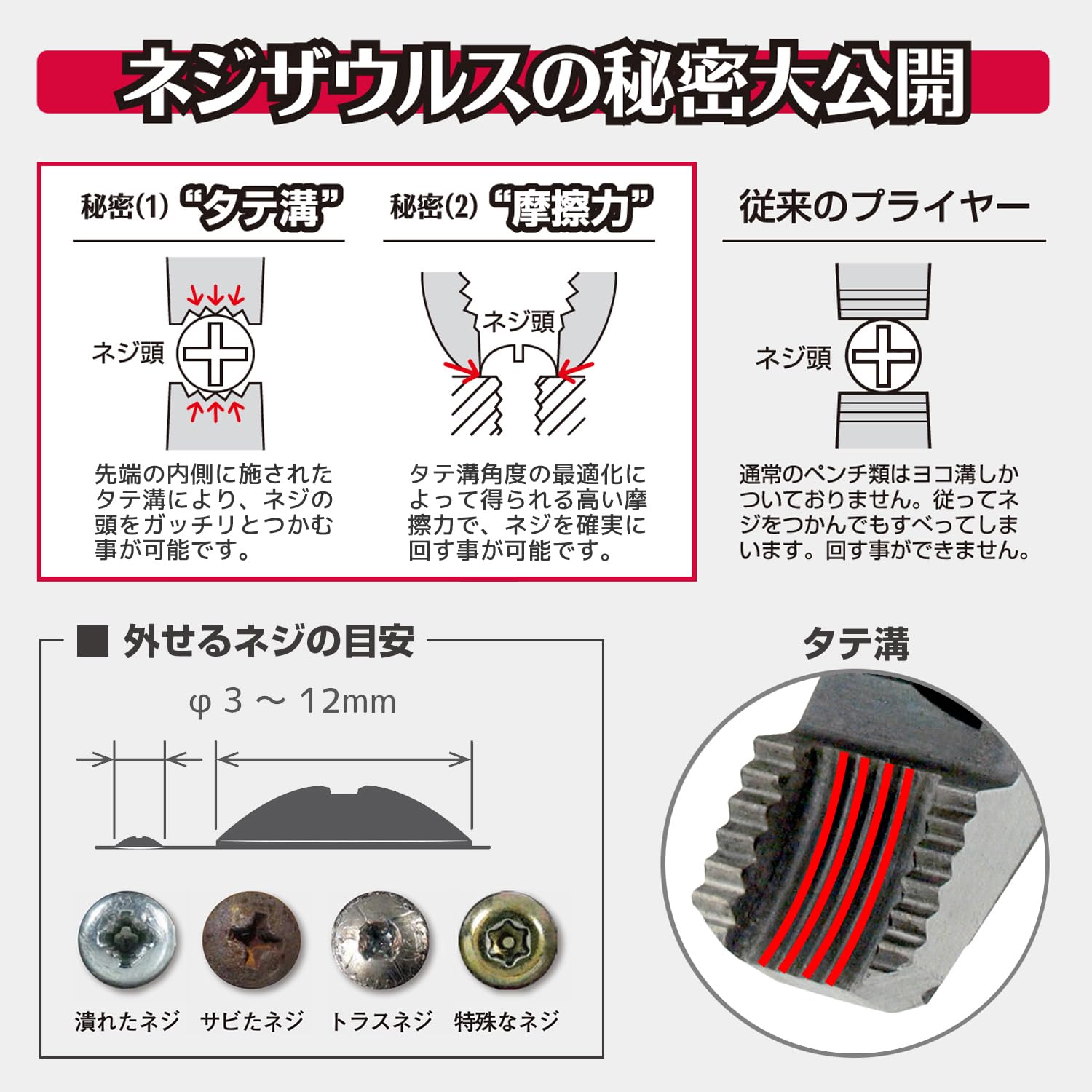 ネジザウルスの秘密大公開

秘密(1) “タテ溝”

ネジ頭

先端の内側に施されたタテ溝により、ネジの頭をガッチリとつかむ事が可能です。

秘密(2) “摩擦力”

ネジ頭

タテ溝角度の最適化によって得られる高い摩擦力で、ネジを確実に回す事が可能です。

従来のプライヤー

ネジ頭

通常のペンチ類はヨコ溝しかついておりません。従ってネジをつかんでもすべってしまいます。回す事ができません。

■ 外せるネジの目安

φ 3 ～ 12mm

潰れたネジ　サビたネジ　トラスネジ　特殊なネジ

タテ溝