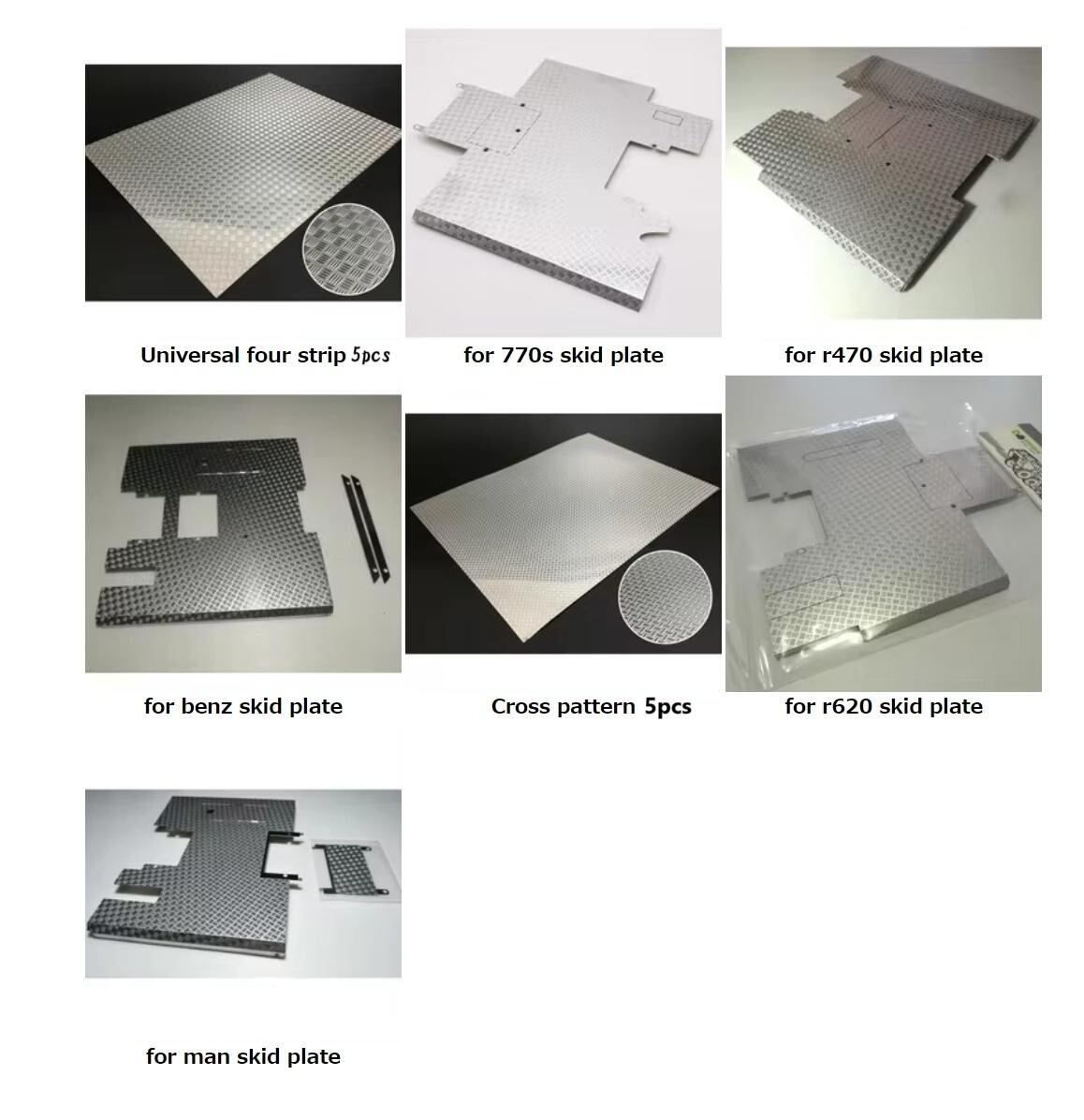 Universal four strip 5pcs

for 770s skid plate

for r470 skid plate

for benz skid plate

Cross pattern 5pcs

for r620 skid plate

for man skid plate