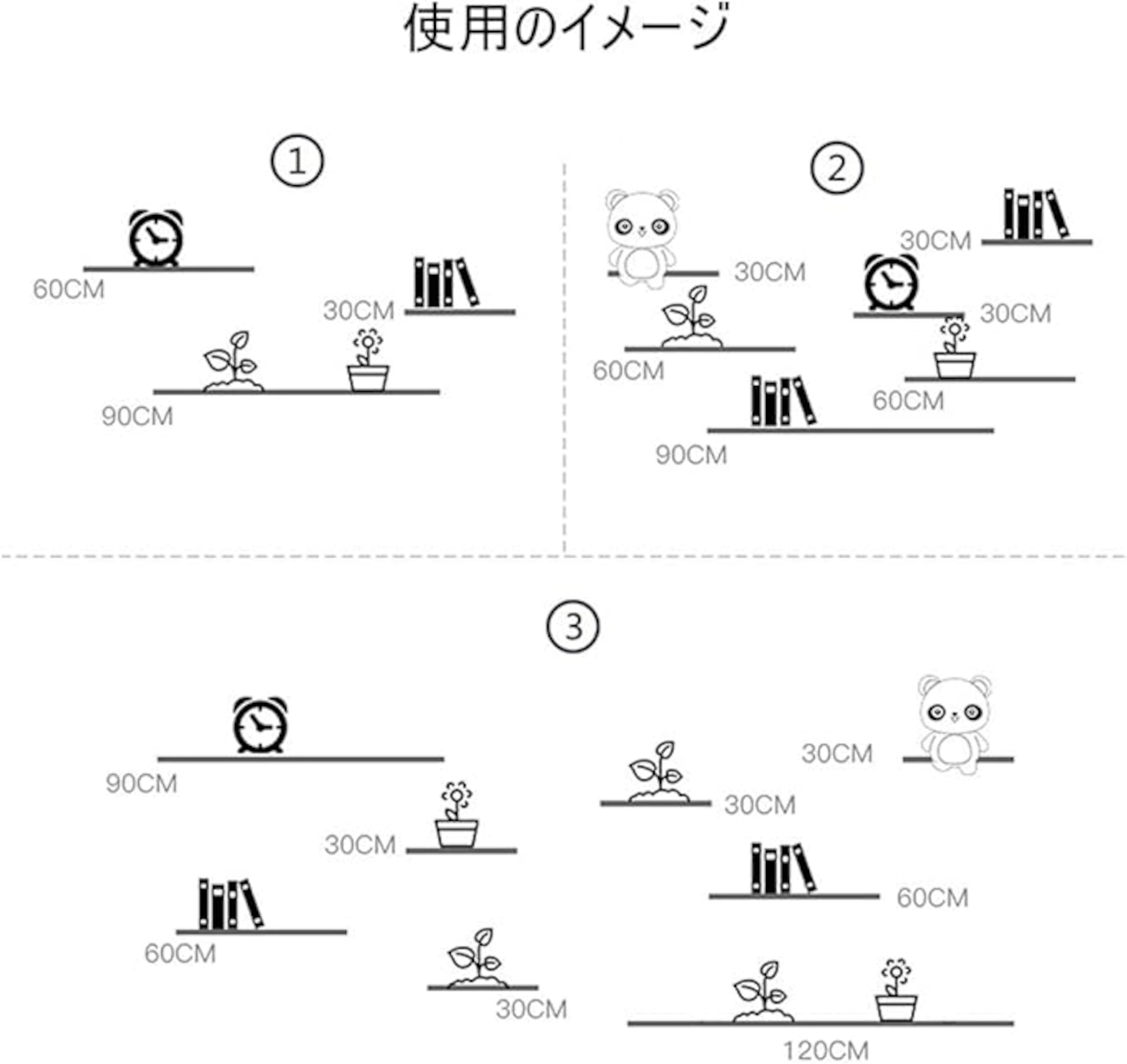 使用のイメージ

①

60CM

30CM

90CM

②

30CM

30CM

30CM

60CM

60CM

90CM

③

90CM

30CM

60CM

30CM

30CM

30CM

60CM

120CM