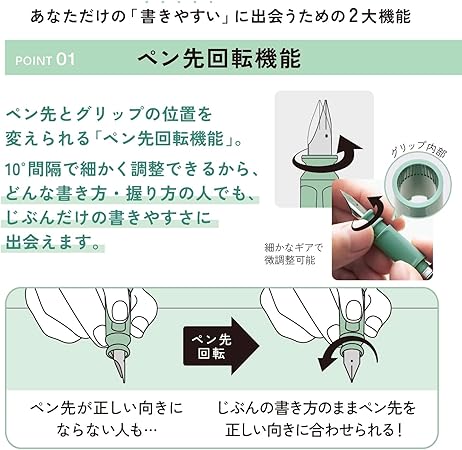 あなただけの「書きやすい」に出会うための２大機能

POINT 01 ペン先回転機能

ペン先とグリップの位置を変えられる「ペン先回転機能」。

10°間隔で細かく調整できるから、どんな書き方・握り方の人でも、じぶんだけの書きやすさに出会えます。

グリップ内部

細かなギアで微調整可能

ペン先回転

ペン先が正しい向きにならない人も…

じぶんの書き方のままペン先を正しい向きに合わせられる！