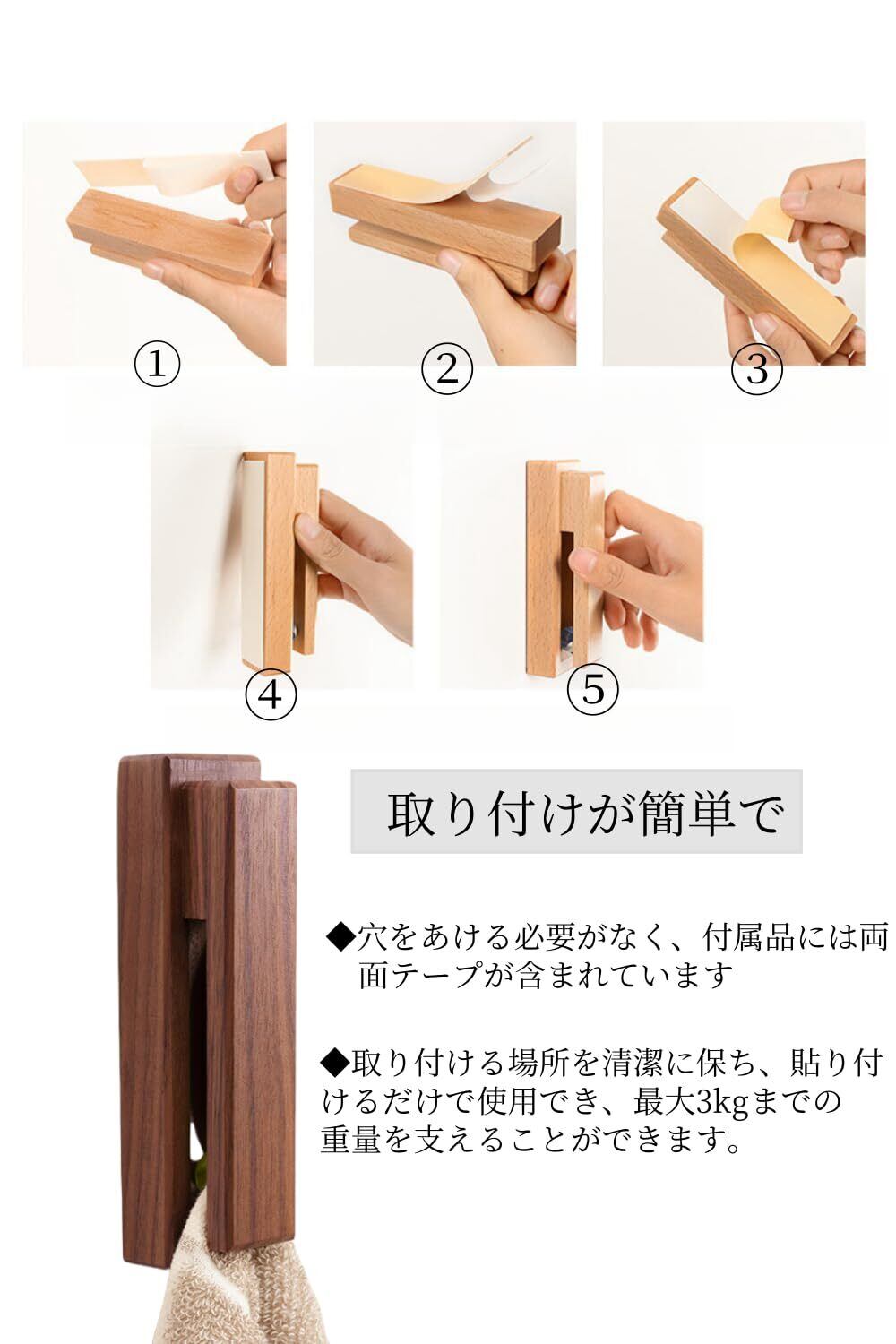 ①

②

③

④

⑤

取り付けが簡単で

◆穴をあける必要がなく、付属品には両面テープが含まれています

◆取り付ける場所を清潔に保ち、貼り付けるだけで使用でき、最大3kgまでの重量を支えることができます。