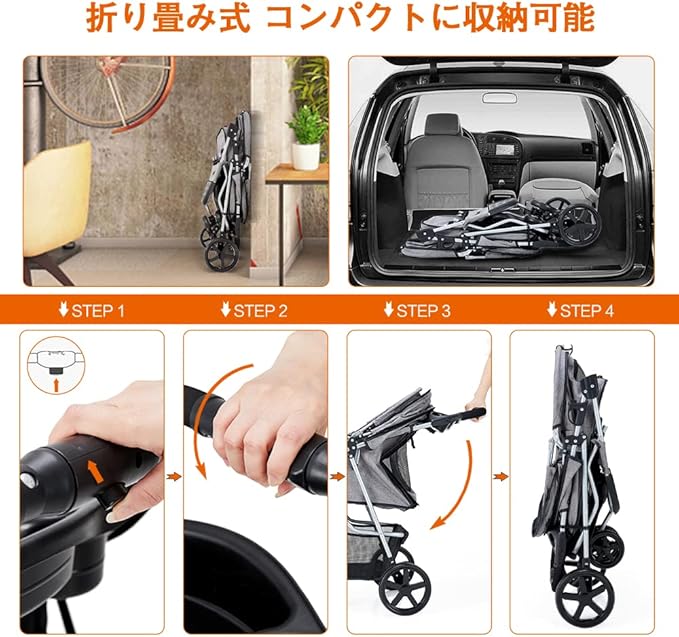 折り畳み式 コンパクトに収納可能

STEP 1

STEP 2

STEP 3

STEP 4