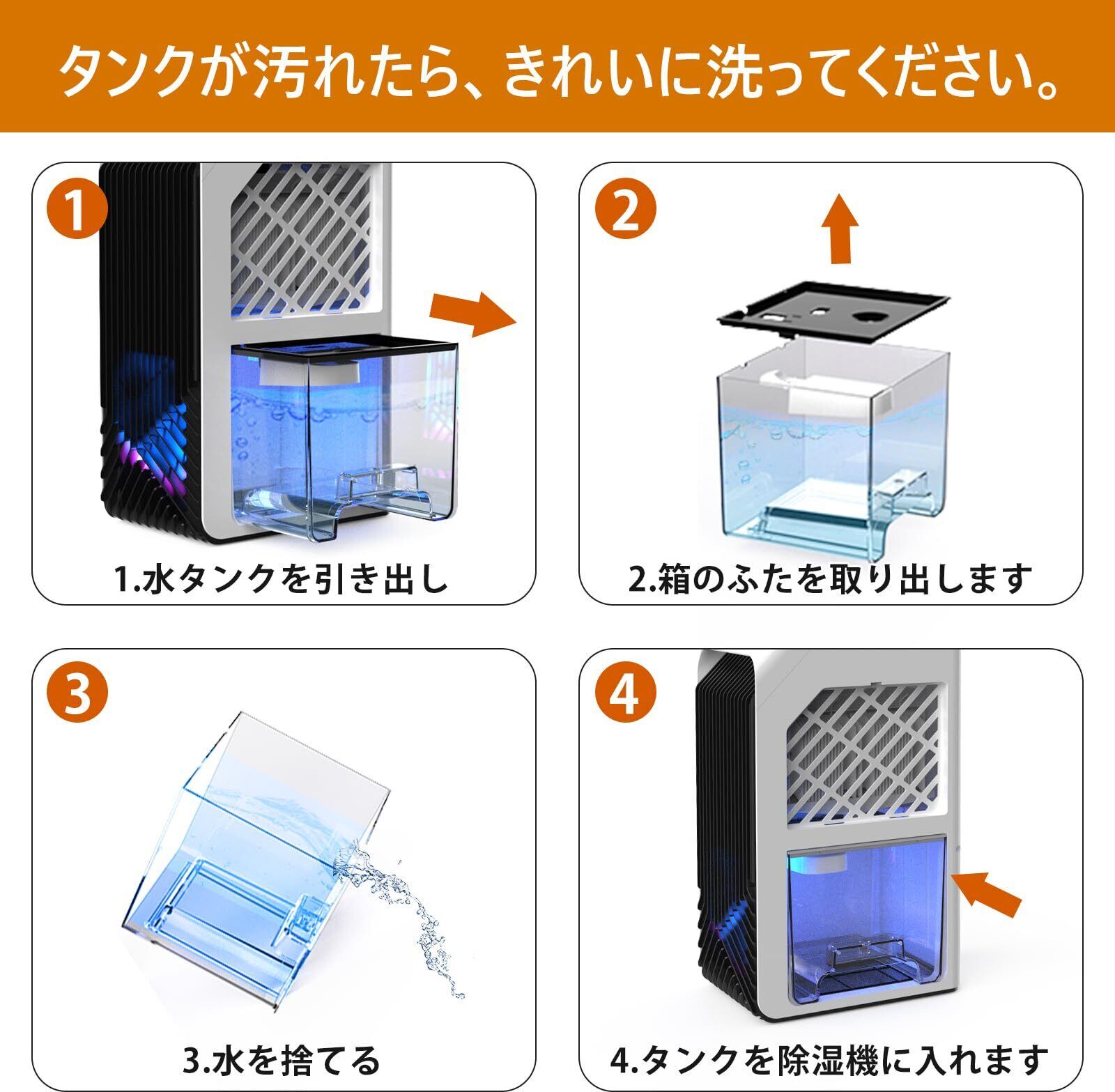 タンクが汚れたら、きれいに洗ってください。

1

1.水タンクを引き出し

2

2.箱のふたを取り出します

3

3.水を捨てる

4

4.タンクを除湿機に入れます