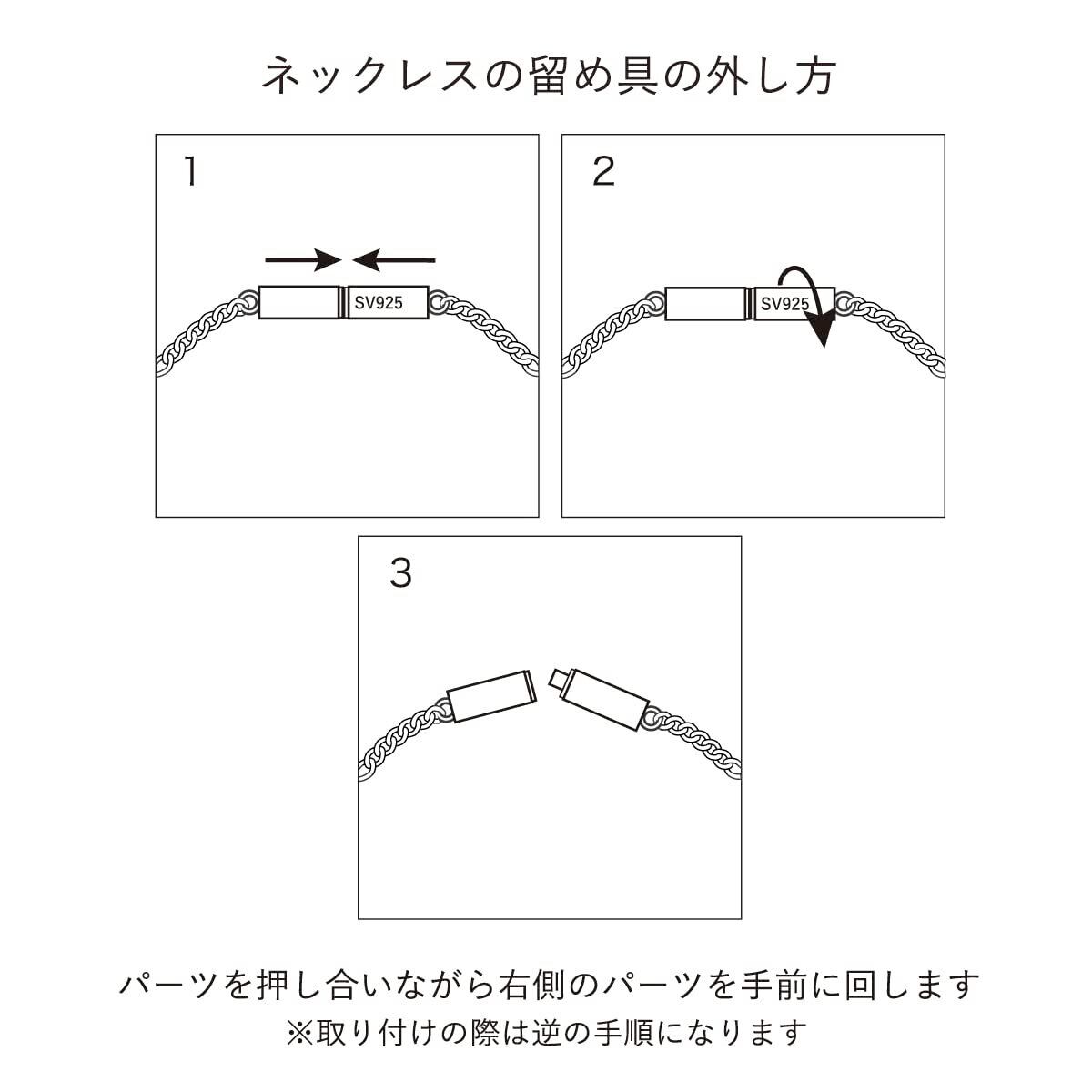 ネックレスの留め具の外し方

1

SV925

2

SV925

3

パーツを押し合いながら右側のパーツを手前に回します
※取り付けの際は逆の手順になります