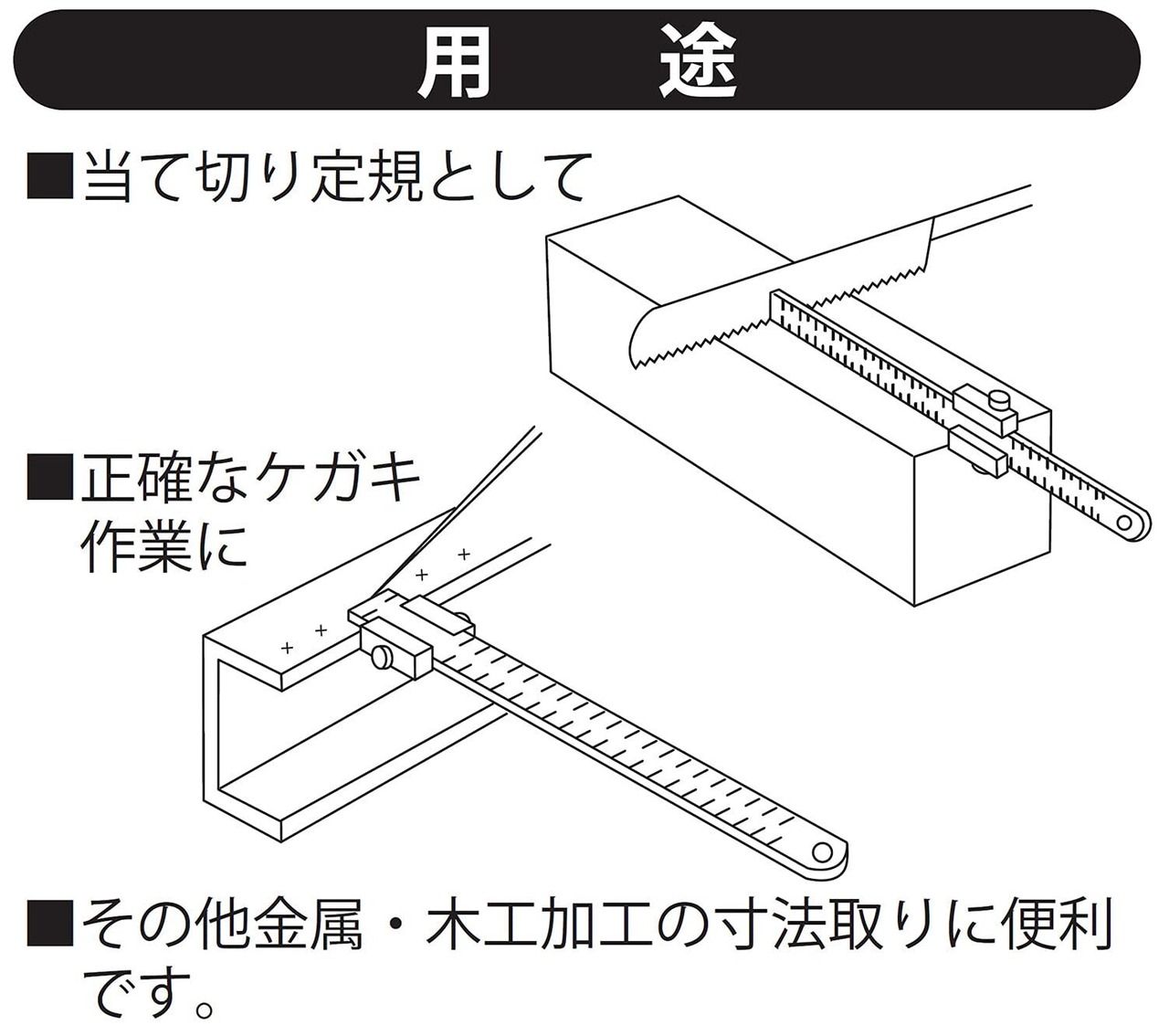 用　途

■当て切り定規として

■正確なケガキ作業に

■その他金属・木工加工の寸法取りに便利です。