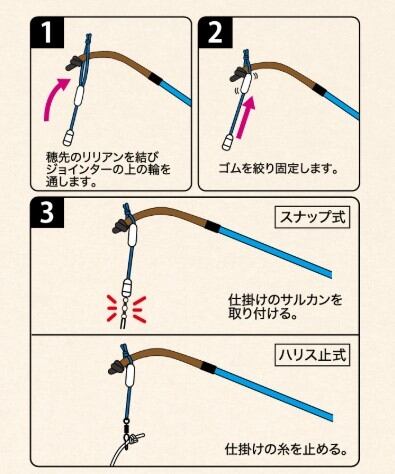 1

穂先のリリアンを結びジョインターの上の輪を通します。

2

ゴムを絞り固定します。

3

スナップ式

仕掛けのサルカンを取り付ける。

ハリス止式

仕掛けの糸を止める。