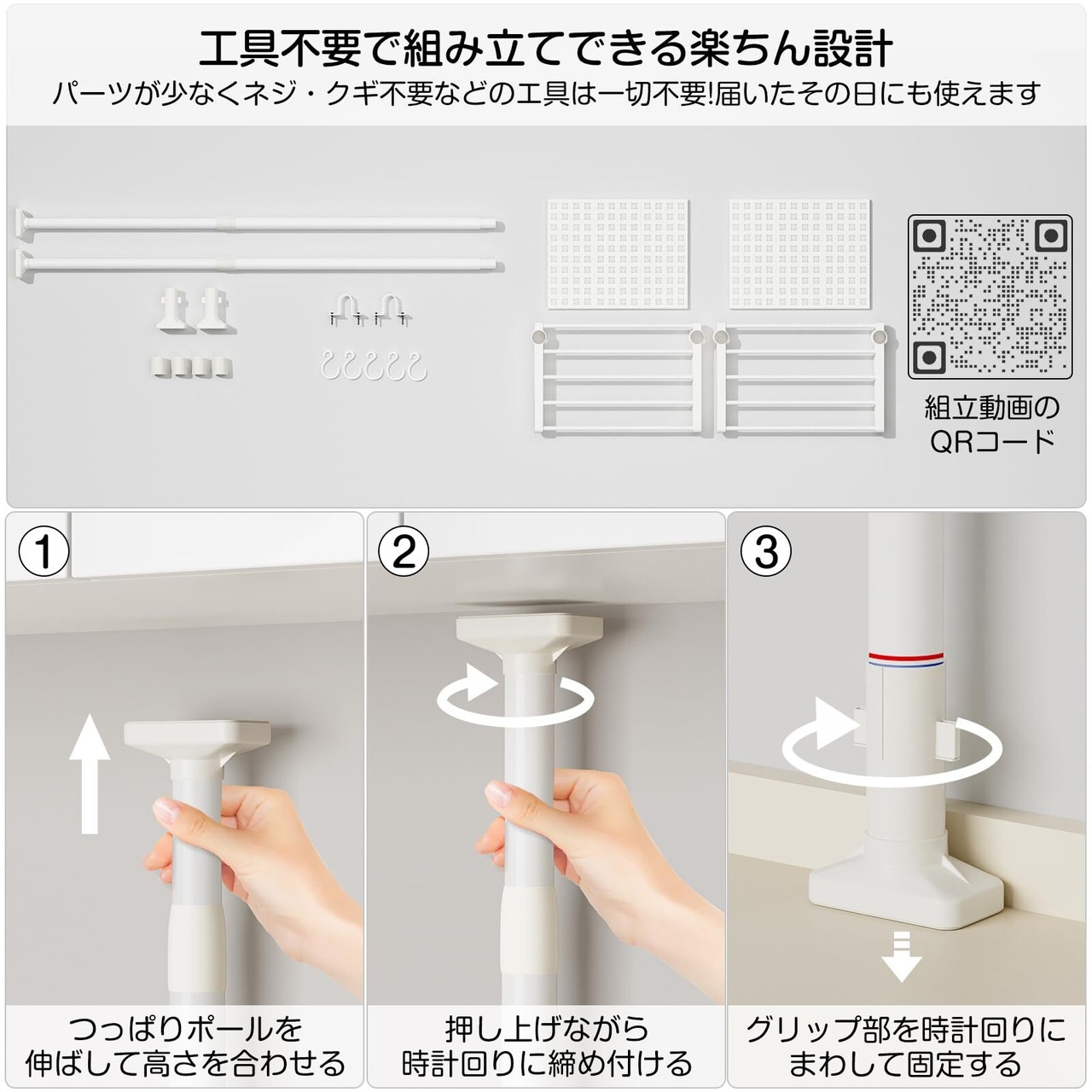 工具不要で組み立てできる楽ちん設計
パーツが少なくネジ・クギ不要などの工具は一切不要!届いたその日にも使えます

組立動画の
QRコード

①
つっぱりポールを
伸ばして高さを合わせる

②
押し上げながら
時計回りに締め付ける

③
グリップ部を時計回りに
まわして固定する