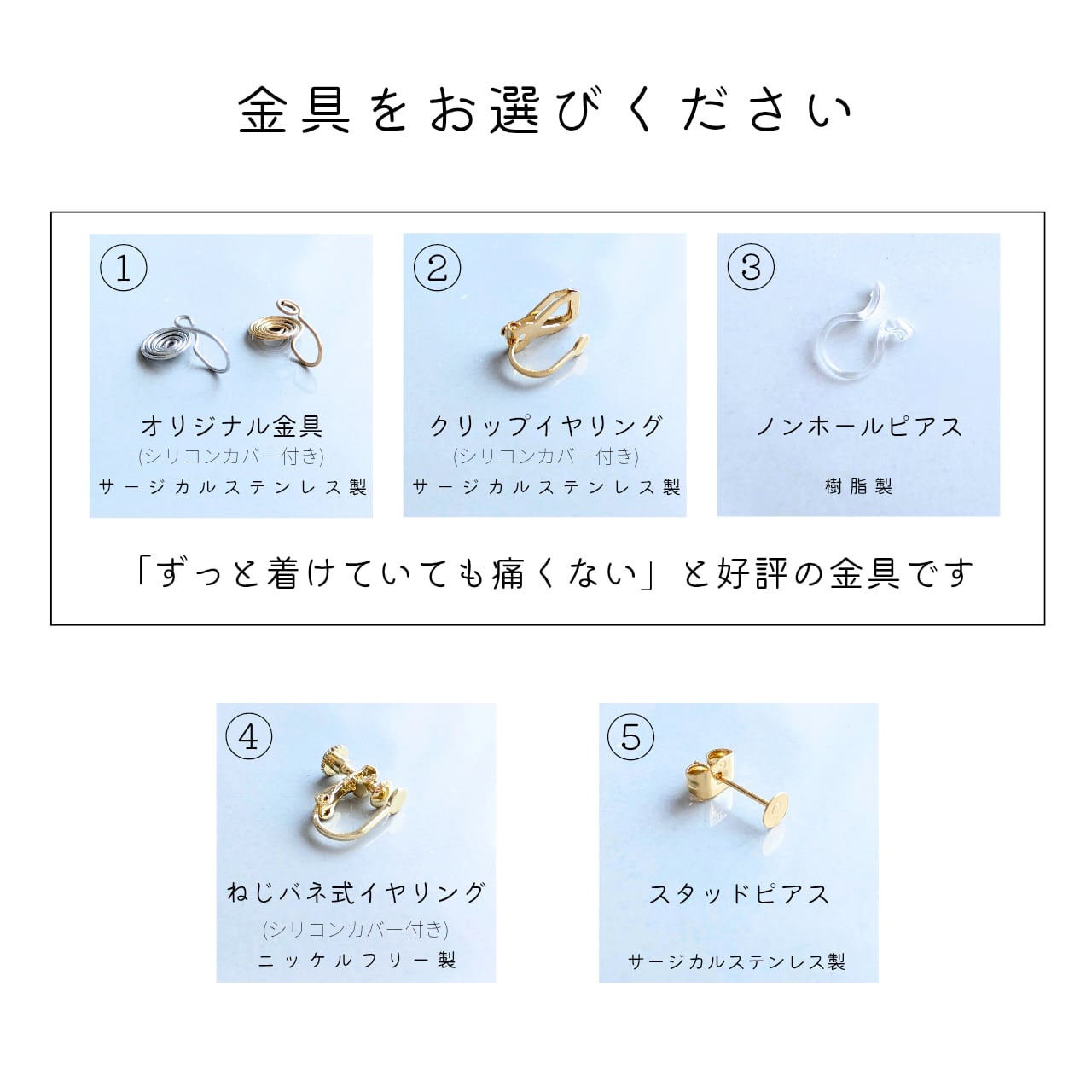 金具をお選びください

①
オリジナル金具
(シリコンカバー付き)
サージカルステンレス製

②
クリップイヤリング
(シリコンカバー付き)
サージカルステンレス製

③
ノンホールピアス
樹脂製

「ずっと着けていても痛くない」と好評の金具です

④
ねじバネ式イヤリング
(シリコンカバー付き)
ニッケルフリー製

⑤
スタッドピアス
サージカルステンレス製