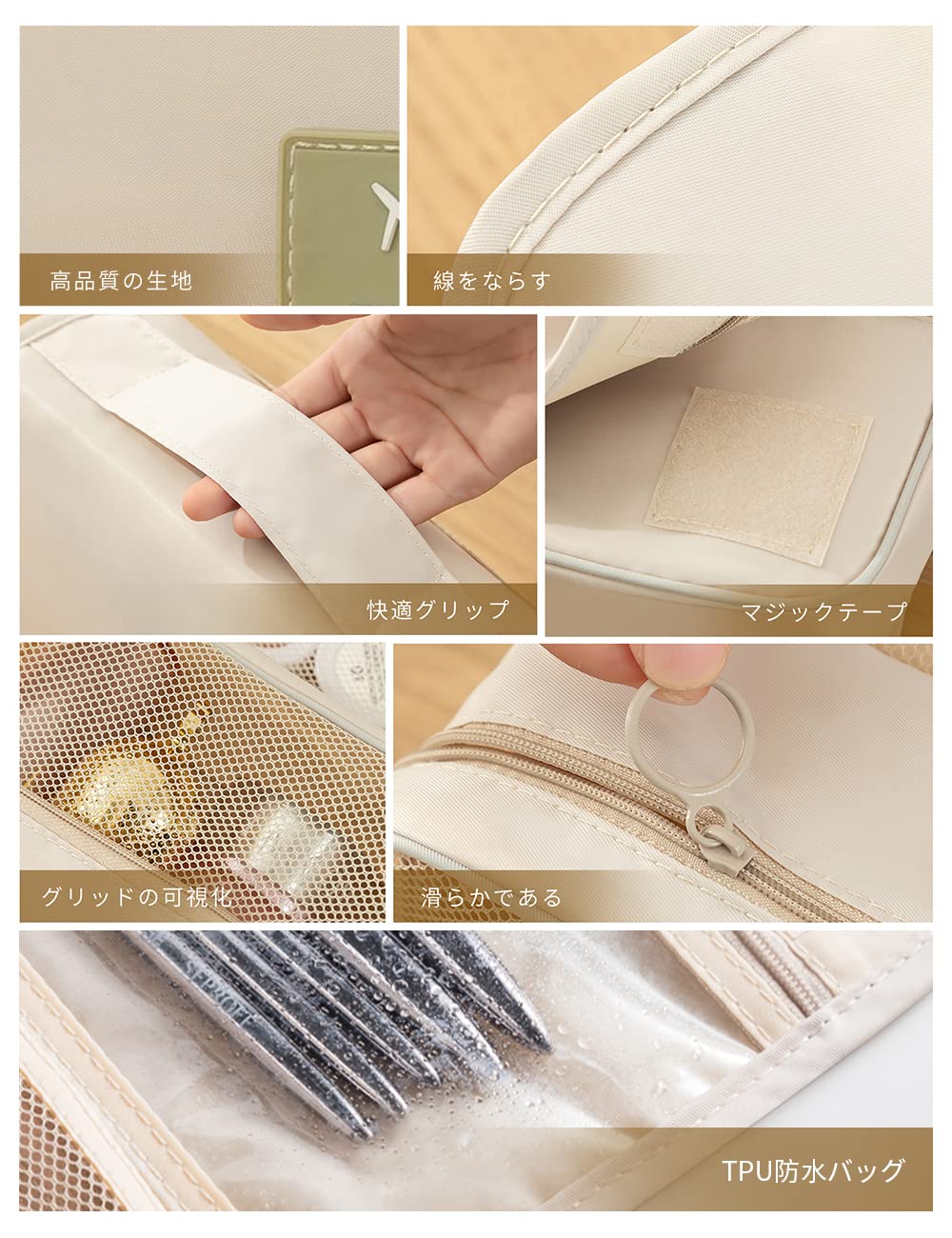 高品質の生地

線をならす

快適グリップ

マジックテープ

グリッドの可視化

滑らかである

TPU防水バッグ