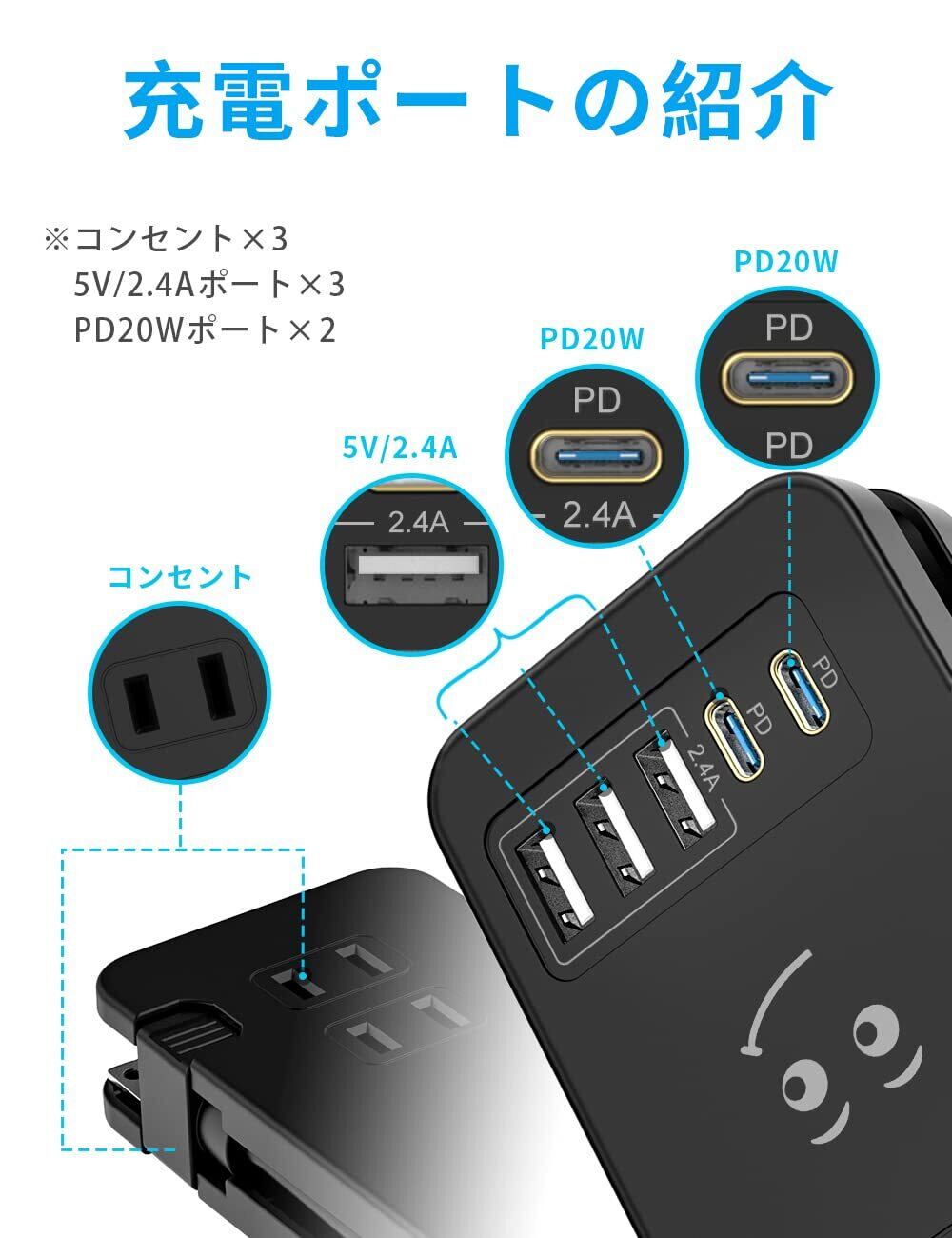 充電ポートの紹介

※コンセント×3
5V/2.4Aポート×3
PD20Wポート×2

PD20W
PD
PD

PD20W
PD
2.4A

5V/2.4A
2.4A

コンセント

2.4A
PD
PD