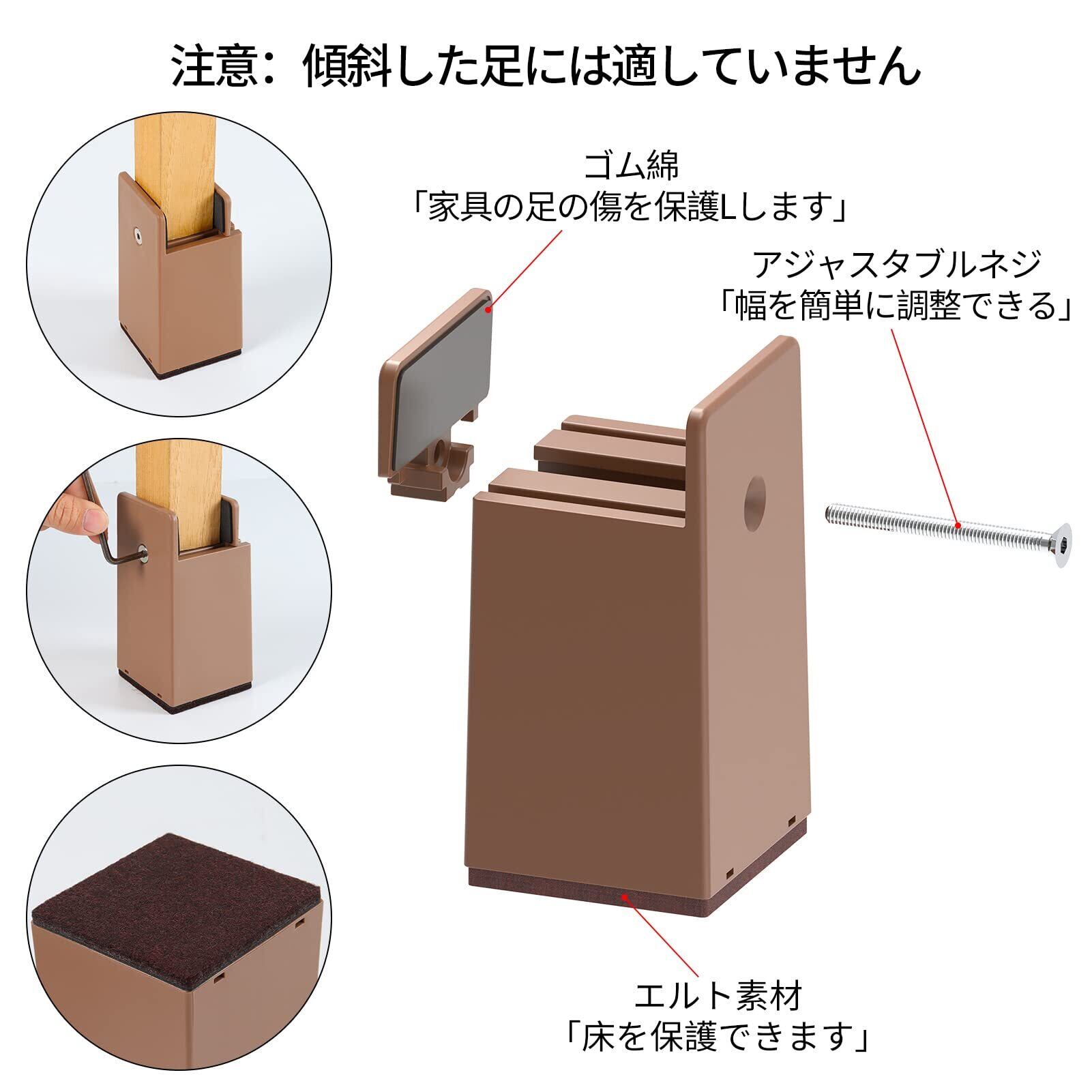 注意：傾斜した足には適していません

ゴム綿
「家具の足の傷を保護Lします」

アジャスタブルネジ
「幅を簡単に調整できる」

エルト素材
「床を保護できます」