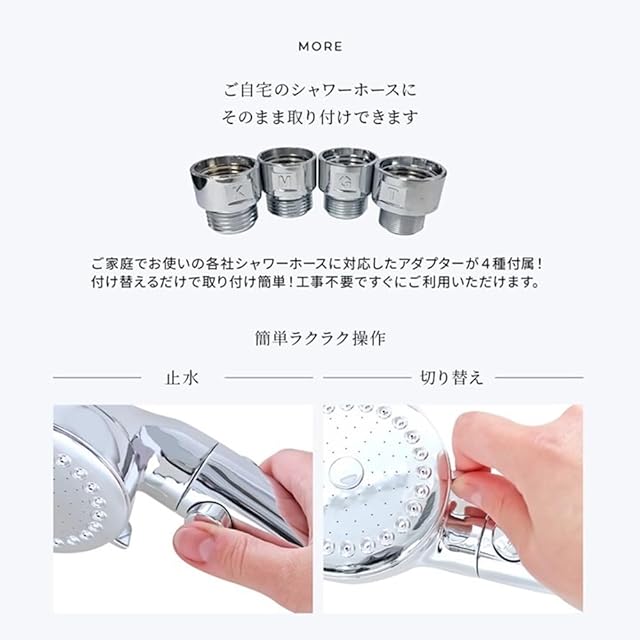 MORE

ご自宅のシャワーホースに
そのまま取り付けできます

K M G T

ご家庭でお使いの各社シャワーホースに対応したアダプターが４種付属！
付け替えるだけで取り付け簡単！工事不要ですぐにご利用いただけます。

簡単ラクラク操作

止水

切り替え